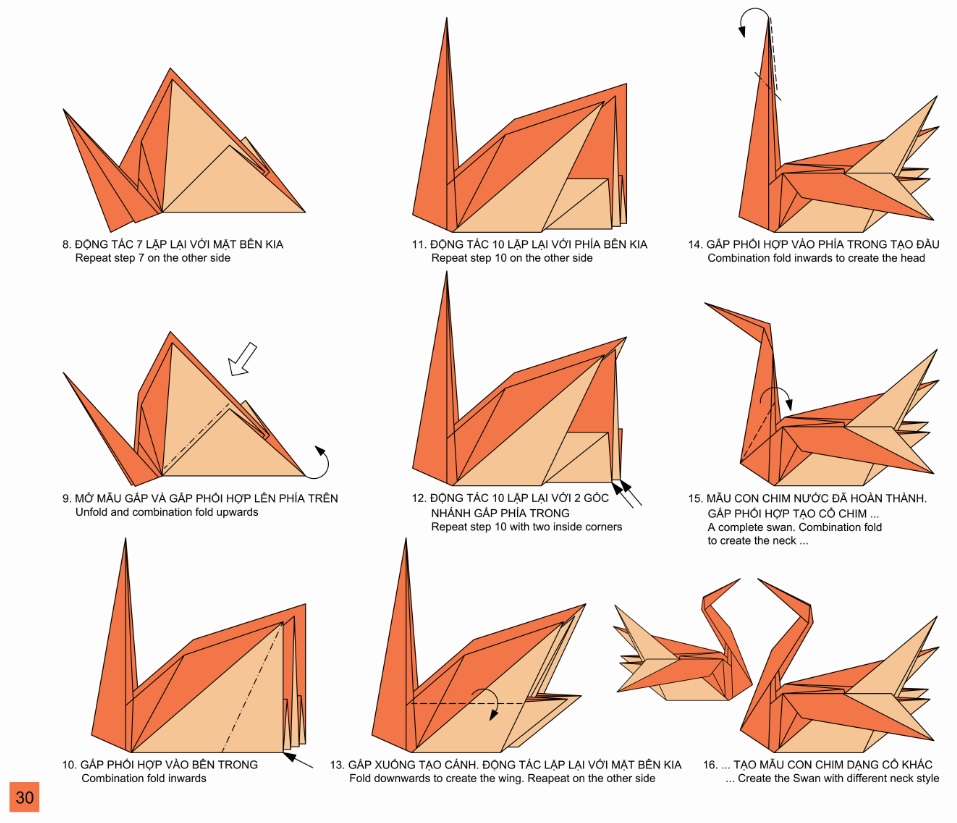 8. ĐỘNG TÁC 7 LẶP LẠI VỚI MẶT BÊN KIA
Repeat step 7 on the other side

9. MỞ MẪU GẤP VÀ GẤP PHỐI HỢP LÊN PHÍA TRÊN
Unfold and combination fold upwards

10. GẤP PHỐI HỢP VÀO BÊN TRONG
Combination fold inwards

11. ĐỘNG TÁC 10 LẶP LẠI VỚI PHÍA BÊN KIA
Repeat step 10 on the other side

12. ĐỘNG TÁC 10 LẶP LẠI VỚI 2 GÓC NHÁNH GẤP PHÍA TRONG
Repeat step 10 with two inside corners

13. GẤP XUỐNG TẠO CÁNH. ĐỘNG TÁC LẶP LẠI VỚI MẶT BÊN KIA
Fold downwards to create the wing. Reapeat on the other side

14. GẤP PHỐI HỢP VÀO PHÍA TRONG TẠO ĐẦU
Combination fold inwards to create the head

15. MẪU CON CHIM NƯỚC ĐÃ HOÀN THÀNH. GẤP PHỐI HỢP TẠO CỔ CHIM ...
A complete swan. Combination fold to create the neck ...

16. ... TẠO MẪU CON CHIM DẠNG CỔ KHÁC
... Create the Swan with different neck style

30