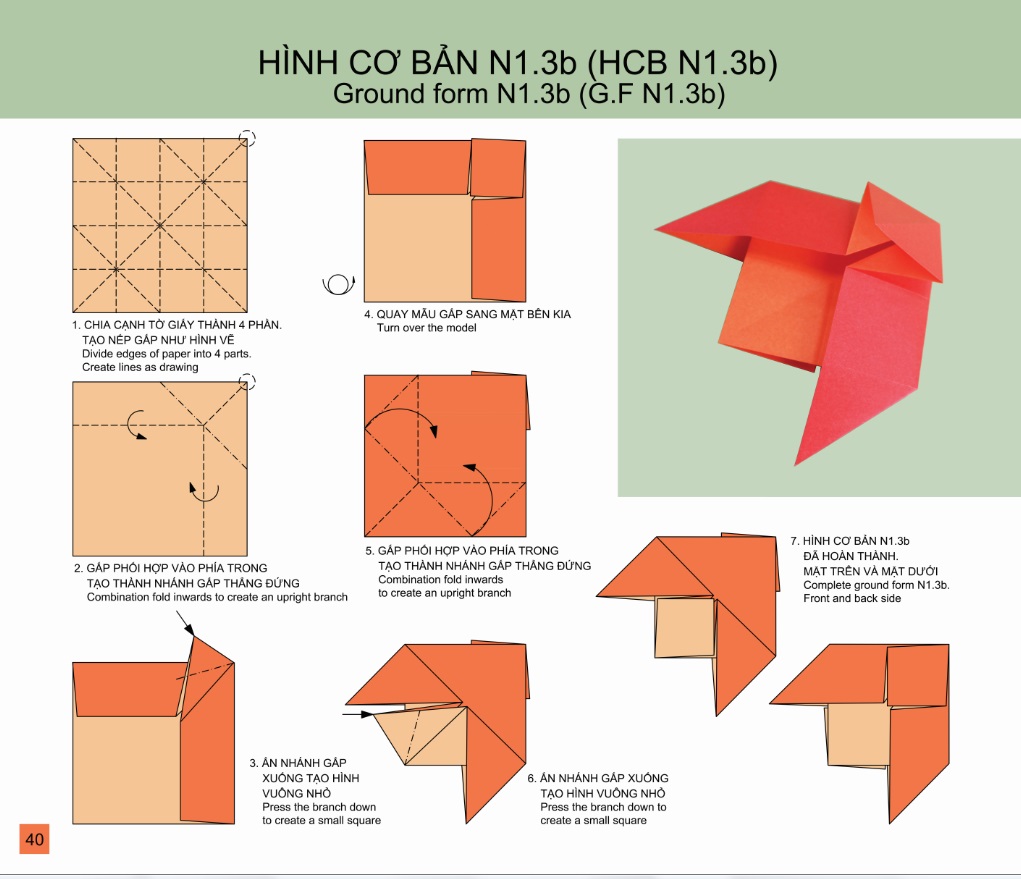 HÌNH CƠ BẢN N1.3b (HCB N1.3b)
Ground form N1.3b (G.F N1.3b)

1. CHIA CẠNH TỜ GIẤY THÀNH 4 PHẦN. TẠO NẾP GẤP NHƯ HÌNH VẼ
Divide edges of paper into 4 parts. Create lines as drawing

2. GẤP PHỐI HỢP VÀO PHÍA TRONG TẠO THÀNH NHÁNH GẤP THẲNG ĐỨNG
Combination fold inwards to create an upright branch

3. ẤN NHÁNH GẤP XUỐNG TẠO HÌNH VUÔNG NHỎ
Press the branch down to create a small square

4. QUAY MẪU GẤP SANG MẶT BÊN KIA
Turn over the model

5. GẤP PHỐI HỢP VÀO PHÍA TRONG TẠO THÀNH NHÁNH GẤP THẲNG ĐỨNG
Combination fold inwards to create an upright branch

6. ẤN NHÁNH GẤP XUỐNG TẠO HÌNH VUÔNG NHỎ
Press the branch down to create a small square

7. HÌNH CƠ BẢN N1.3b ĐÃ HOÀN THÀNH. MẶT TRÊN VÀ MẶT DƯỚI
Complete ground form N1.3b. Front and back side

40