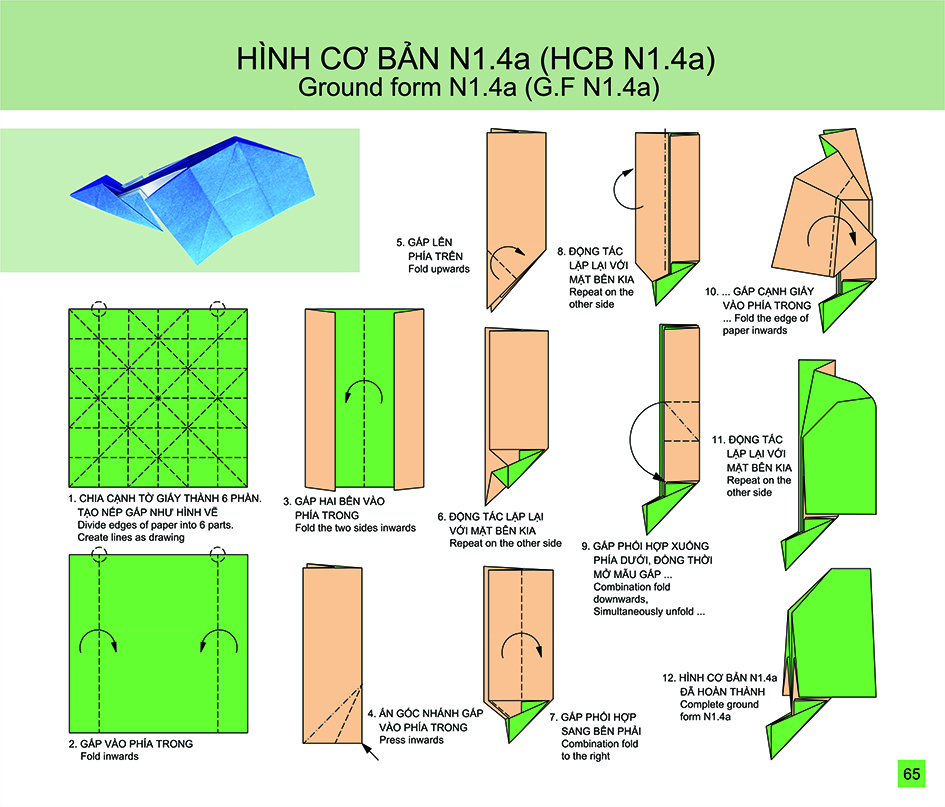 HÌNH CƠ BẢN N1.4a (HCB N1.4a)
Ground form N1.4a (G.F N1.4a)

1. CHIA CẠNH TỜ GIẤY THÀNH 6 PHẦN. TẠO NẾP GẤP NHƯ HÌNH VẼ
Divide edges of paper into 6 parts. Create lines as drawing

2. GẤP VÀO PHÍA TRONG
Fold inwards

3. GẤP HAI BÊN VÀO PHÍA TRONG
Fold the two sides inwards

4. ẤN GÓC NHÁNH GẤP VÀO PHÍA TRONG
Press inwards

5. GẤP LÊN PHÍA TRÊN
Fold upwards

6. ĐỘNG TÁC LẶP LẠI VỚI MẶT BÊN KIA
Repeat on the other side

7. GẤP PHỐI HỢP SANG BÊN PHẢI
Combination fold to the right

8. ĐỘNG TÁC LẶP LẠI VỚI MẶT BÊN KIA
Repeat on the other side

9. GẤP PHỐI HỢP XUỐNG PHÍA DƯỚI, ĐỒNG THỜI MỞ MẪU GẤP ...
Combination fold downwards, Simultaneously unfold ...

10. ... GẤP CẠNH GIẤY VÀO PHÍA TRONG
... Fold the edge of paper inwards

11. ĐỘNG TÁC LẶP LẠI VỚI MẶT BÊN KIA
Repeat on the other side

12. HÌNH CƠ BẢN N1.4a ĐÃ HOÀN THÀNH
Complete ground form N1.4a

65