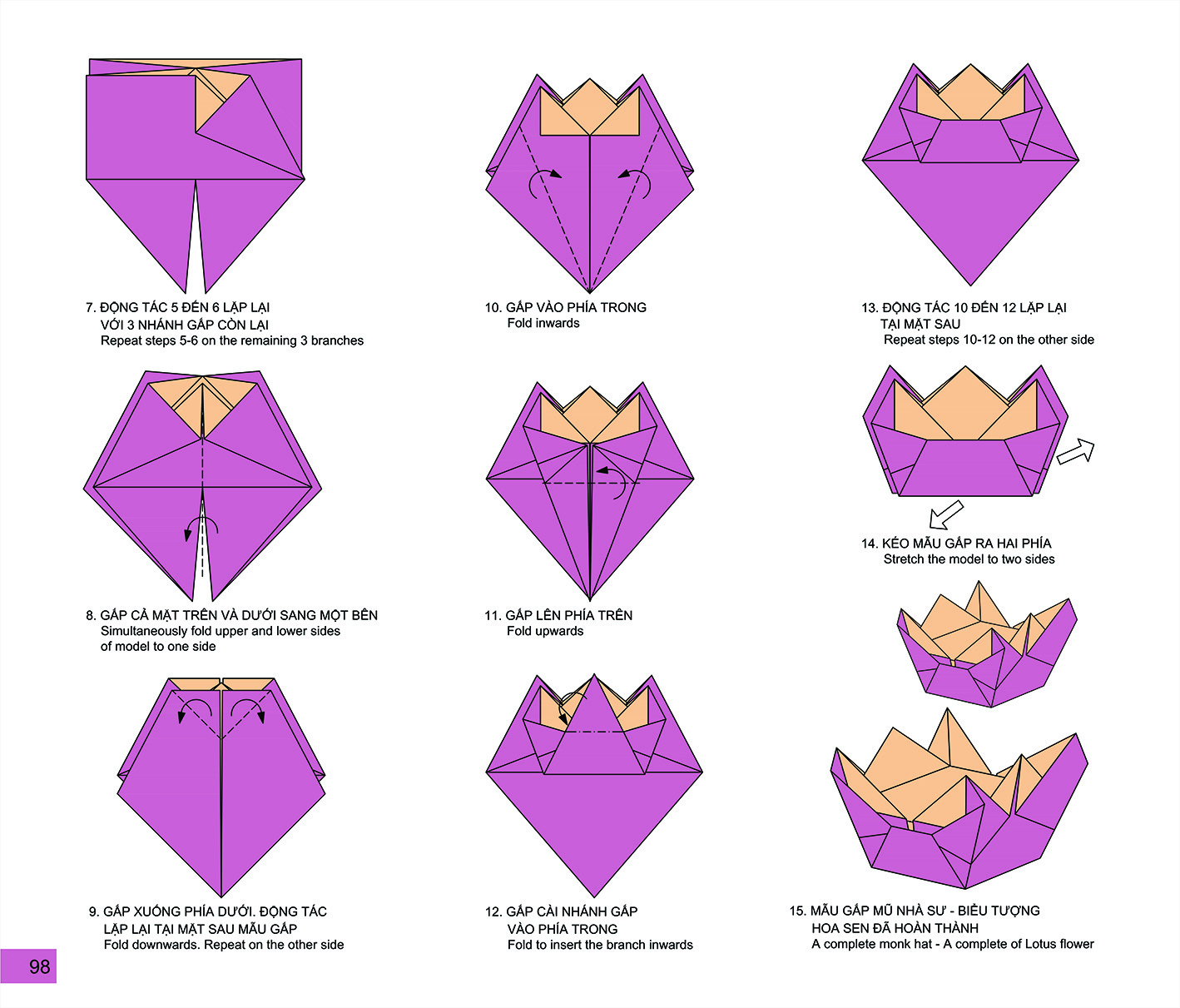 7. ĐỘNG TÁC 5 ĐẾN 6 LẶP LẠI
VỚI 3 NHÁNH GẤP CÒN LẠI
Repeat steps 5-6 on the remaining 3 branches

8. GẤP CẢ MẶT TRÊN VÀ DƯỚI SANG MỘT BÊN
Simultaneously fold upper and lower sides of model to one side

9. GẤP XUỐNG PHÍA DƯỚI. ĐỘNG TÁC LẶP LẠI TẠI MẶT SAU MẪU GẤP
Fold downwards. Repeat on the other side

10. GẤP VÀO PHÍA TRONG
Fold inwards

11. GẤP LÊN PHÍA TRÊN
Fold upwards

12. GẤP CÀI NHÁNH GẤP VÀO PHÍA TRONG
Fold to insert the branch inwards

13. ĐỘNG TÁC 10 ĐẾN 12 LẶP LẠI TẠI MẶT SAU
Repeat steps 10-12 on the other side

14. KÉO MẪU GẤP RA HAI PHÍA
Stretch the model to two sides

15. MẪU GẤP MŨ NHÀ SƯ - BIỂU TƯỢNG HOA SEN ĐÃ HOÀN THÀNH
A complete monk hat - A complete of Lotus flower

98