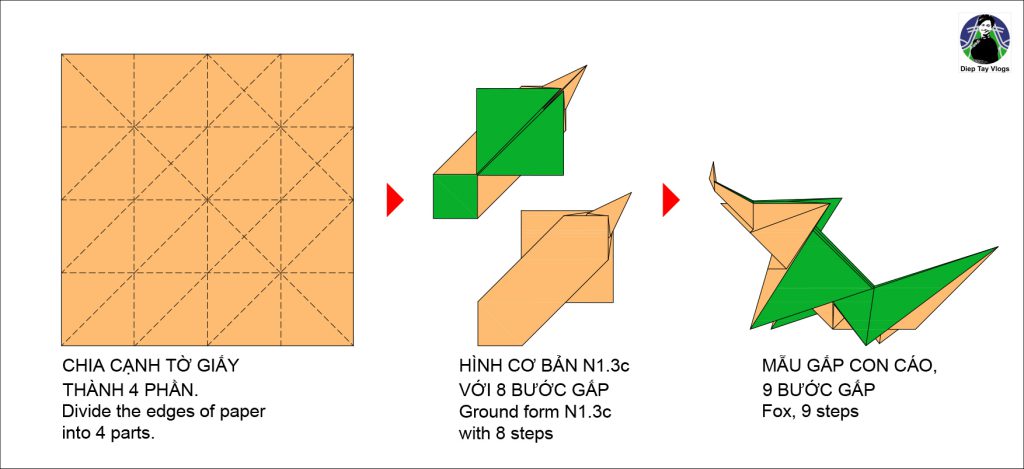 Diep Tay Vlogs

CHIA CẠNH TỜ GIẤY THÀNH 4 PHẦN.
Divide the edges of paper into 4 parts.

HÌNH CƠ BẢN N1.3c VỚI 8 BƯỚC GẤP
Ground form N1.3c with 8 steps

MẪU GẤP CON CÁO, 9 BƯỚC GẤP
Fox, 9 steps