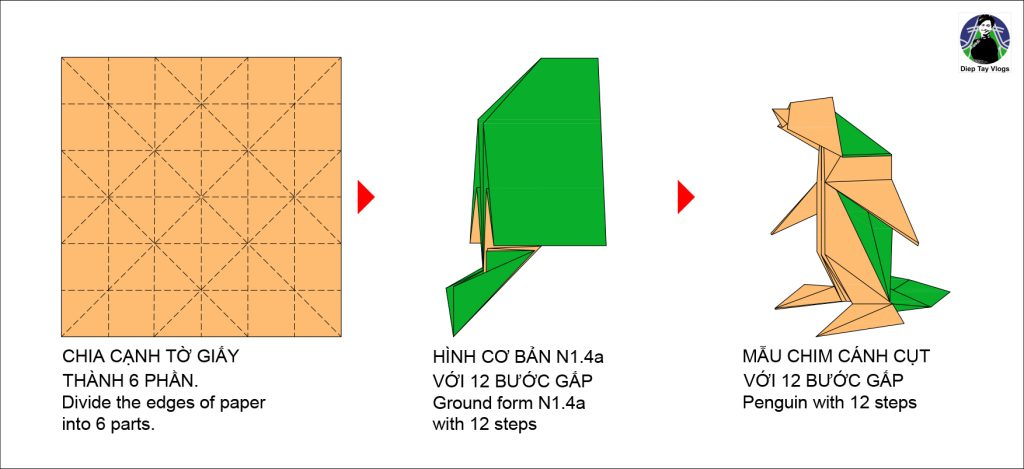 Diep Tay Vlogs

CHIA CẠNH TỜ GIẤY THÀNH 6 PHẦN.
Divide the edges of paper into 6 parts.

HÌNH CƠ BẢN N1.4a VỚI 12 BƯỚC GẤP
Ground form N1.4a with 12 steps

MẪU CHIM CÁNH CỤT VỚI 12 BƯỚC GẤP
Penguin with 12 steps