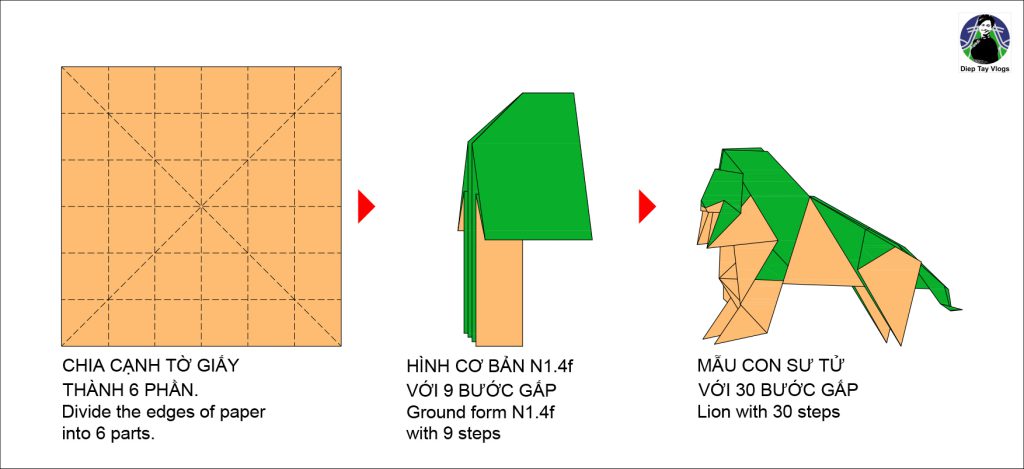 Diep Tay Vlogs

CHIA CẠNH TỜ GIẤY THÀNH 6 PHẦN.
Divide the edges of paper into 6 parts.

HÌNH CƠ BẢN N1.4f VỚI 9 BƯỚC GẤP
Ground form N1.4f with 9 steps

MẪU CON SƯ TỬ VỚI 30 BƯỚC GẤP
Lion with 30 steps