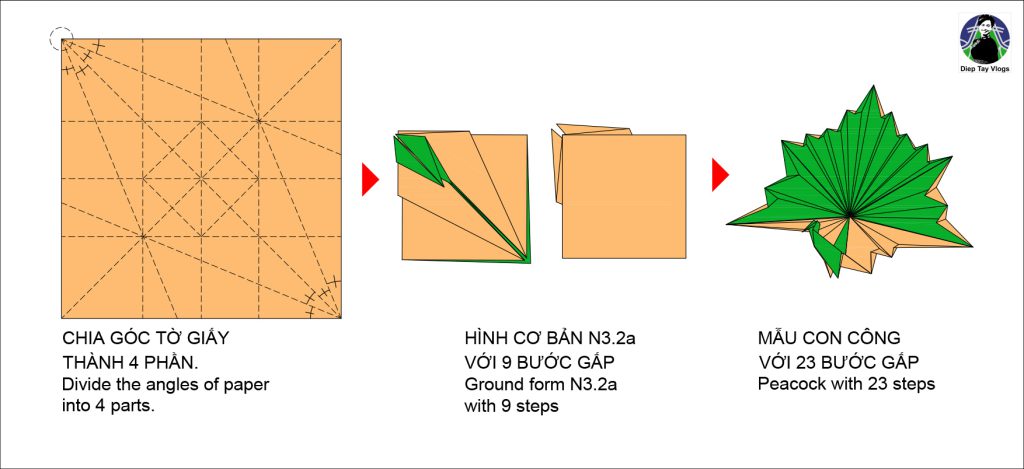 Diep Tay Vlogs

CHIA GÓC TỜ GIẤY
THÀNH 4 PHẦN.
Divide the angles of paper into 4 parts.

HÌNH CƠ BẢN N3.2a
VỚI 9 BƯỚC GẤP
Ground form N3.2a with 9 steps

MẪU CON CÔNG
VỚI 23 BƯỚC GẤP
Peacock with 23 steps