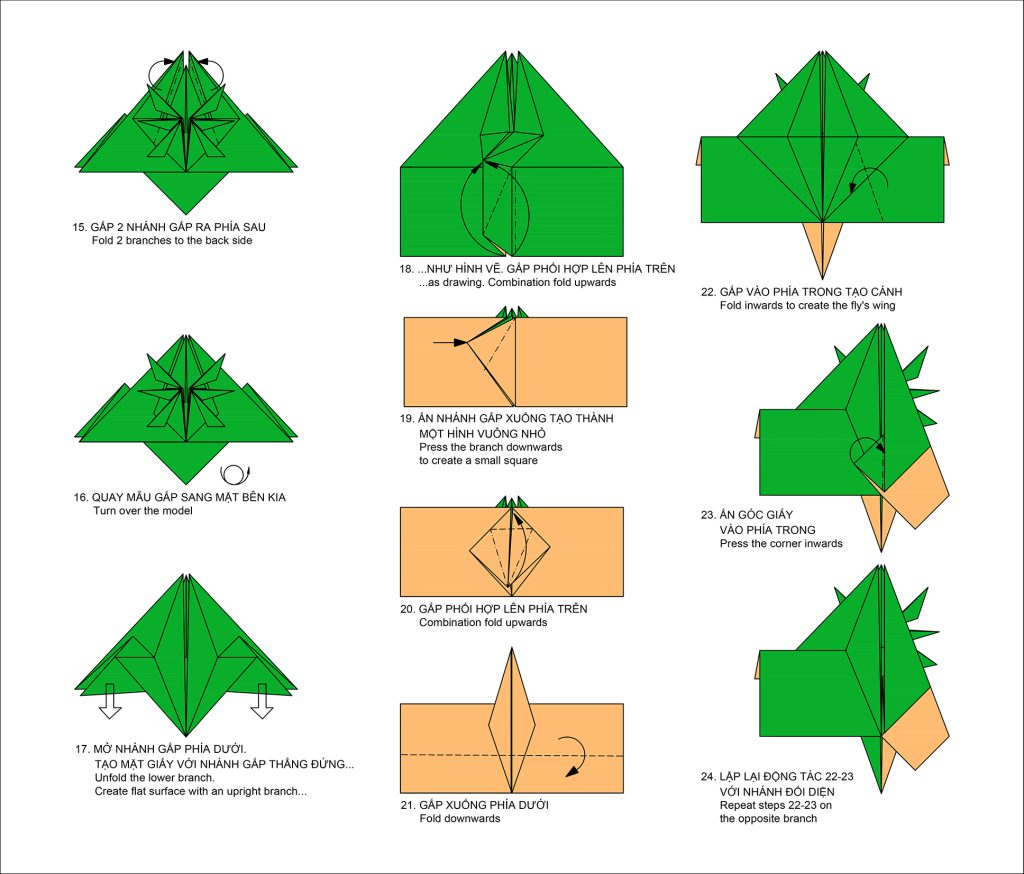 15. GẤP 2 NHÁNH GẤP RA PHÍA SAU
Fold 2 branches to the back side

16. QUAY MẪU GẤP SANG MẶT BÊN KIA
Turn over the model

17. MỞ NHÁNH GẤP PHÍA DƯỚI.
TẠO MẶT GIẤY VỚI NHÁNH GẤP THẲNG ĐỨNG...
Unfold the lower branch.
Create flat surface with an upright branch...

18. ...NHƯ HÌNH VẼ. GẤP PHỐI HỢP LÊN PHÍA TRÊN
...as drawing. Combination fold upwards

19. ẤN NHÁNH GẤP XUỐNG TẠO THÀNH
MỘT HÌNH VUÔNG NHỎ
Press the branch downwards
to create a small square

20. GẤP PHỐI HỢP LÊN PHÍA TRÊN
Combination fold upwards

21. GẤP XUỐNG PHÍA DƯỚI
Fold downwards

22. GẤP VÀO PHÍA TRONG TẠO CÁNH
Fold inwards to create the fly's wing

23. ẤN GÓC GIẤY
VÀO PHÍA TRONG
Press the corner inwards

24. LẶP LẠI ĐỘNG TÁC 22-23
VỚI NHÁNH ĐỐI DIỆN
Repeat steps 22-23 on
the opposite branch