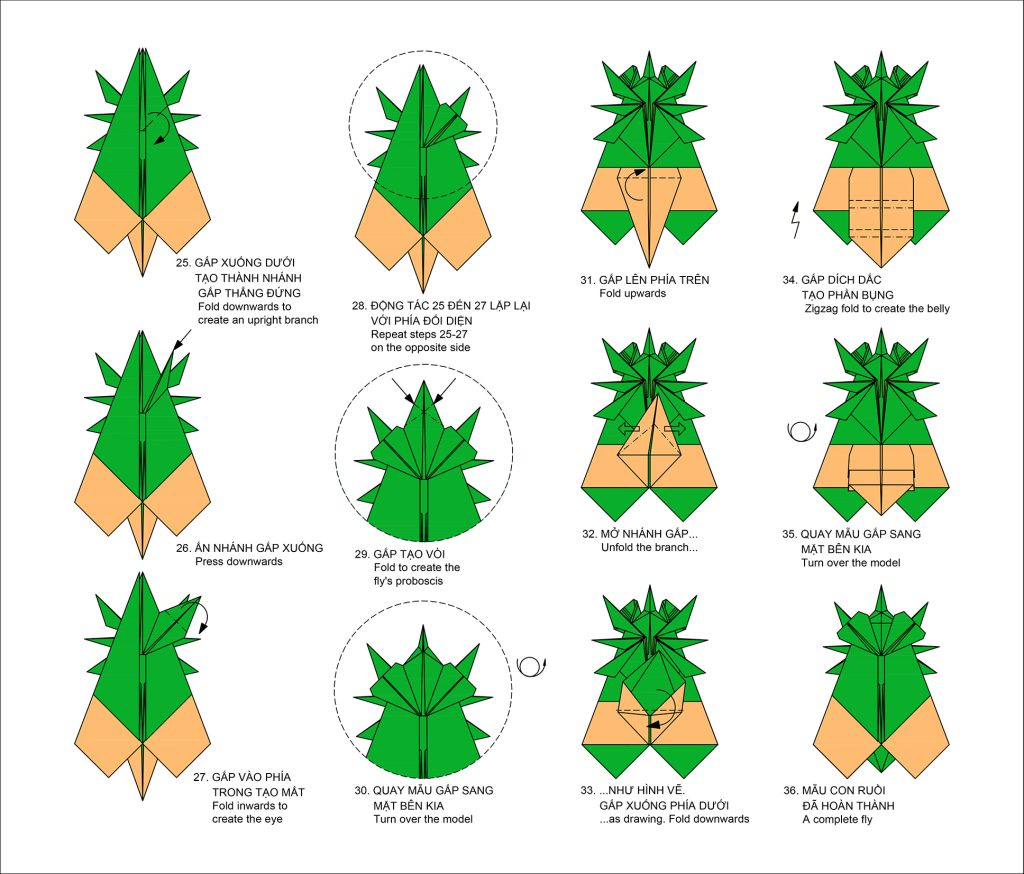 25. GẤP XUỐNG DƯỚI TẠO THÀNH NHÁNH GẤP THẲNG ĐỨNG
Fold downwards to create an upright branch

26. ẤN NHÁNH GẤP XUỐNG
Press downwards

27. GẤP VÀO PHÍA TRONG TẠO MẮT
Fold inwards to create the eye

28. ĐỘNG TÁC 25 ĐẾN 27 LẶP LẠI VỚI PHÍA ĐỐI DIỆN
Repeat steps 25-27 on the opposite side

29. GẤP TẠO VÒI
Fold to create the fly's proboscis

30. QUAY MẪU GẤP SANG MẶT BÊN KIA
Turn over the model

31. GẤP LÊN PHÍA TRÊN
Fold upwards

32. MỞ NHÁNH GẤP...
Unfold the branch...

33. ...NHƯ HÌNH VẼ. GẤP XUỐNG PHÍA DƯỚI
...as drawing. Fold downwards

34. GẤP DÍCH DẮC TẠO PHẦN BỤNG
Zigzag fold to create the belly

35. QUAY MẪU GẤP SANG MẶT BÊN KIA
Turn over the model

36. MẪU CON RUỒI ĐÃ HOÀN THÀNH
A complete fly