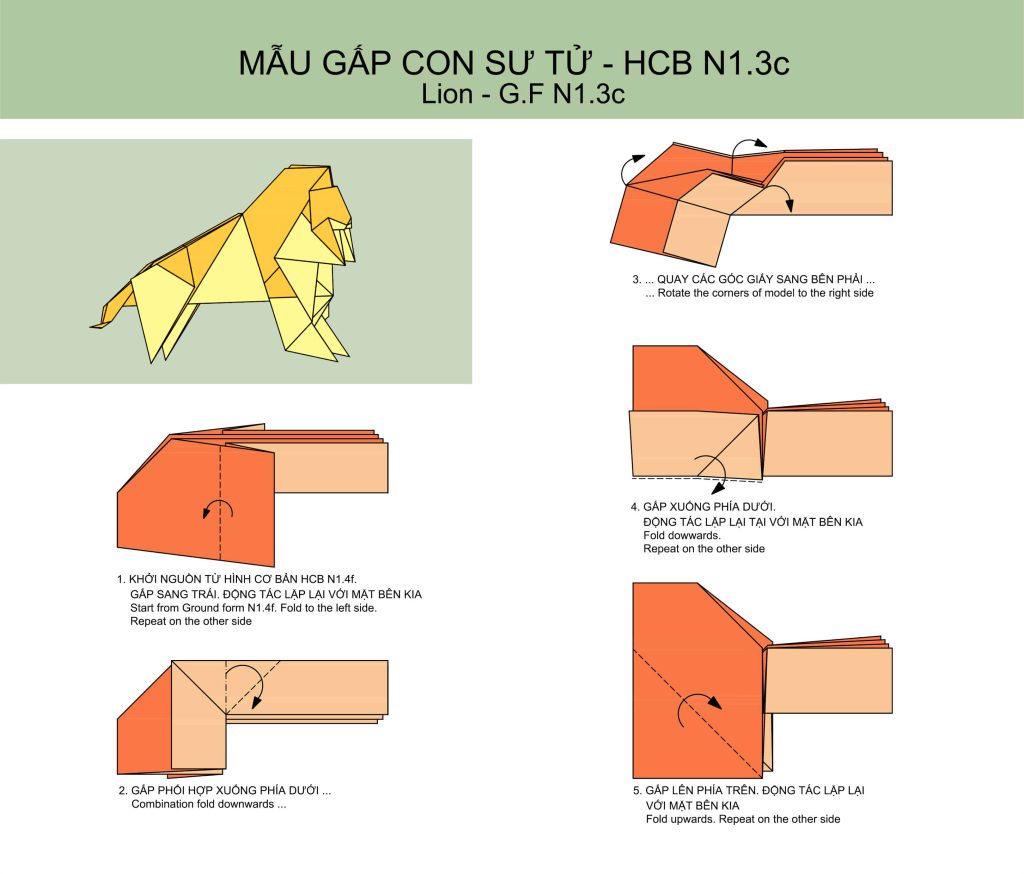 MẪU GẤP CON SƯ TỬ - HCB N1.3c
Lion - G.F N1.3c

1. KHỞI NGUỒN TỪ HÌNH CƠ BẢN HCB N1.4f.
GẤP SANG TRÁI. ĐỘNG TÁC LẶP LẠI VỚI MẶT BÊN KIA
Start from Ground form N1.4f. Fold to the left side.
Repeat on the other side

2. GẤP PHỐI HỢP XUỐNG PHÍA DƯỚI ...
Combination fold downwards ...

3. ... QUAY CÁC GÓC GIẤY SANG BÊN PHẢI ...
... Rotate the corners of model to the right side

4. GẤP XUỐNG PHÍA DƯỚI.
ĐỘNG TÁC LẶP LẠI TẠI VỚI MẶT BÊN KIA
Fold dowwards.
Repeat on the other side

5. GẤP LÊN PHÍA TRÊN. ĐỘNG TÁC LẶP LẠI VỚI MẶT BÊN KIA
Fold upwards. Repeat on the other side