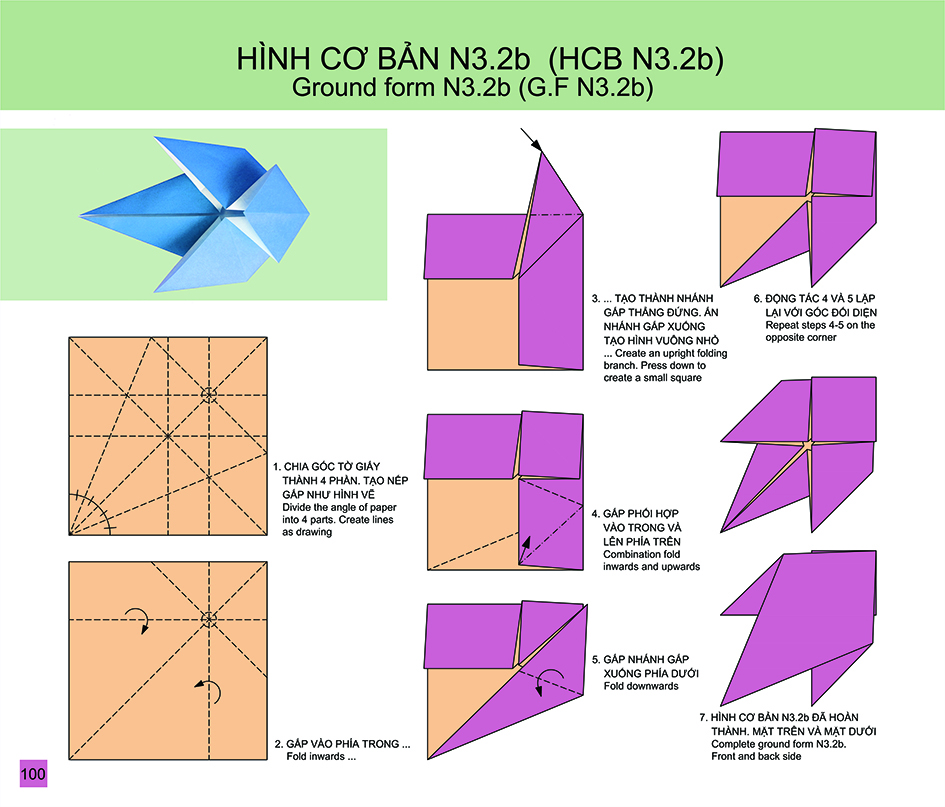 HÌNH CƠ BẢN N3.2b (HCB N3.2b)
Ground form N3.2b (G.F N3.2b)

1. CHIA GÓC TỜ GIẤY THÀNH 4 PHẦN. TẠO NẾP GẤP NHƯ HÌNH VẼ
Divide the angle of paper into 4 parts. Create lines as drawing

2. GẤP VÀO PHÍA TRONG ...
Fold inwards ...

3. ... TẠO THÀNH NHÁNH GẤP THẲNG ĐỨNG. ẤN NHÁNH GẤP XUỐNG TẠO HÌNH VUÔNG NHỎ
... Create an upright folding branch. Press down to create a small square

4. GẤP PHỐI HỢP VÀO TRONG VÀ LÊN PHÍA TRÊN
Combination fold inwards and upwards

5. GẤP NHÁNH GẤP XUỐNG PHÍA DƯỚI
Fold downwards

6. ĐỘNG TÁC 4 VÀ 5 LẶP LẠI VỚI GÓC ĐỐI DIỆN
Repeat steps 4-5 on the opposite corner

7. HÌNH CƠ BẢN N3.2b ĐÃ HOÀN THÀNH. MẶT TRÊN VÀ MẶT DƯỚI
Complete ground form N3.2b. Front and back side

100