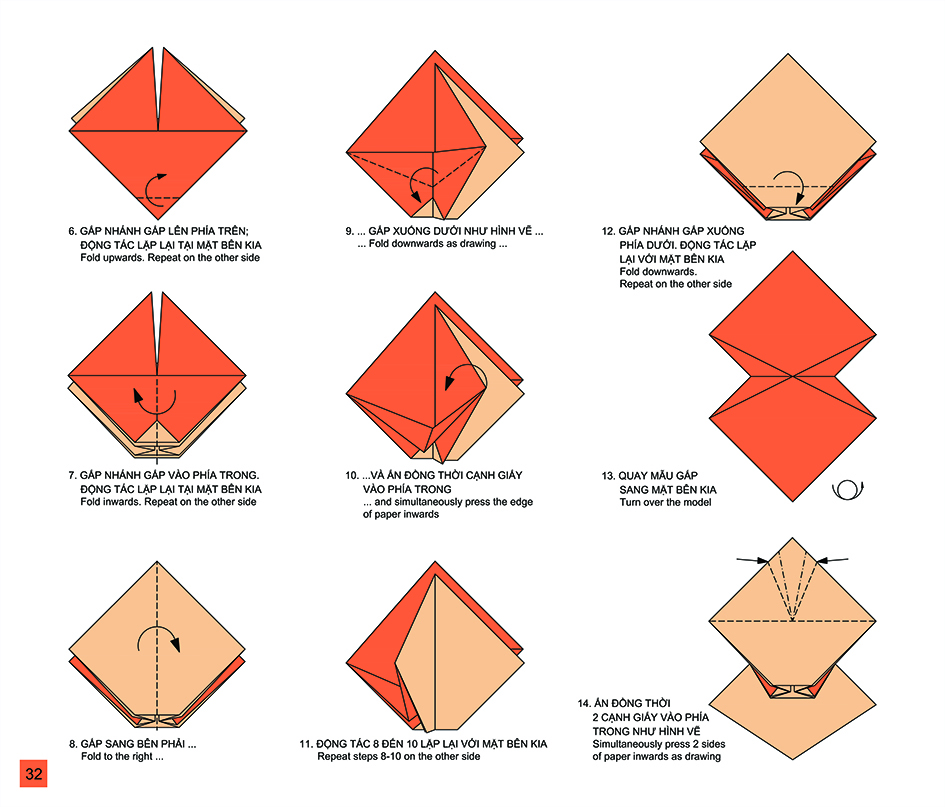 6. GẤP NHÁNH GẤP LÊN PHÍA TRÊN; ĐỘNG TÁC LẶP LẠI TẠI MẶT BÊN KIA
Fold upwards. Repeat on the other side

7. GẤP NHÁNH GẤP VÀO PHÍA TRONG. ĐỘNG TÁC LẶP LẠI TẠI MẶT BÊN KIA
Fold inwards. Repeat on the other side

8. GẤP SANG BÊN PHẢI ...
Fold to the right ...

9. ... GẤP XUỐNG DƯỚI NHƯ HÌNH VẼ ...
... Fold downwards as drawing ...

10. ...VÀ ẤN ĐỒNG THỜI CẠNH GIẤY VÀO PHÍA TRONG
... and simultaneously press the edge of paper inwards

11. ĐỘNG TÁC 8 ĐẾN 10 LẶP LẠI VỚI MẶT BÊN KIA
Repeat steps 8-10 on the other side

12. GẤP NHÁNH GẤP XUỐNG PHÍA DƯỚI. ĐỘNG TÁC LẶP LẠI VỚI MẶT BÊN KIA
Fold downwards.
Repeat on the other side

13. QUAY MẪU GẤP SANG MẶT BÊN KIA
Turn over the model

14. ẤN ĐỒNG THỜI 2 CẠNH GIẤY VÀO PHÍA TRONG NHƯ HÌNH VẼ
Simultaneously press 2 sides of paper inwards as drawing

32