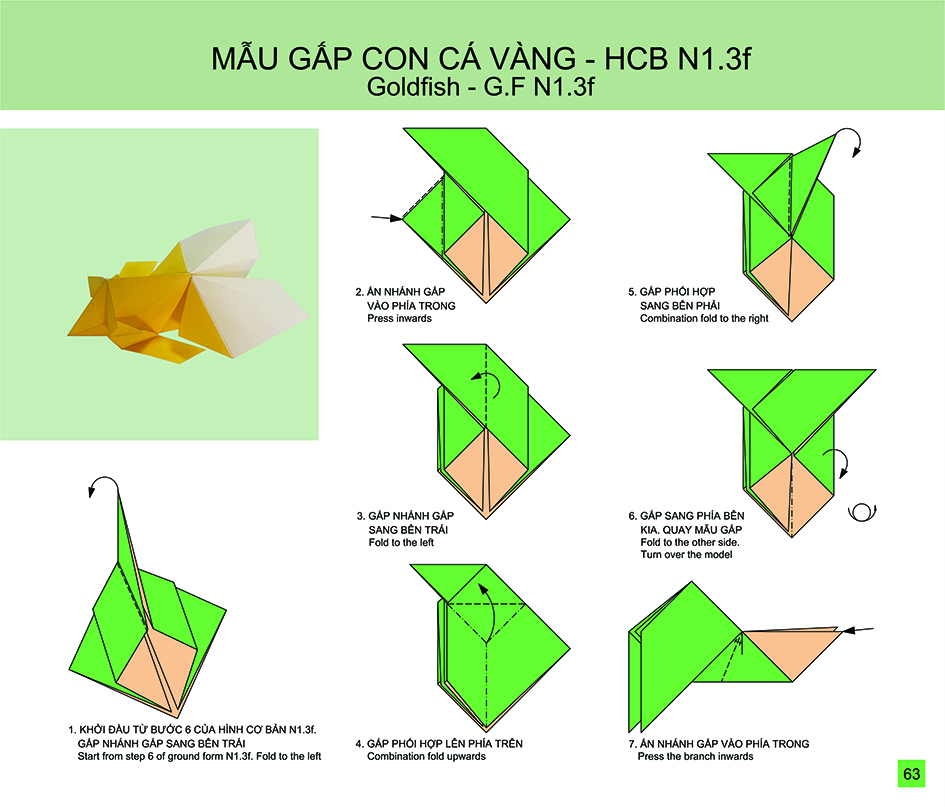 MẪU GẤP CON CÁ VÀNG - HCB N1.3f
Goldfish - G.F N1.3f

1. KHỞI ĐẦU TỪ BƯỚC 6 CỦA HÌNH CƠ BẢN N1.3f. GẤP NHÁNH GẤP SANG BÊN TRÁI
Start from step 6 of ground form N1.3f. Fold to the left

2. ẤN NHÁNH GẤP VÀO PHÍA TRONG
Press inwards

3. GẤP NHÁNH GẤP SANG BÊN TRÁI
Fold to the left

4. GẤP PHỐI HỢP LÊN PHÍA TRÊN
Combination fold upwards

5. GẤP PHỐI HỢP SANG BÊN PHẢI
Combination fold to the right

6. GẤP SANG PHÍA BÊN KIA. QUAY MẪU GẤP
Fold to the other side.
Turn over the model

7. ẤN NHÁNH GẤP VÀO PHÍA TRONG
Press the branch inwards

63