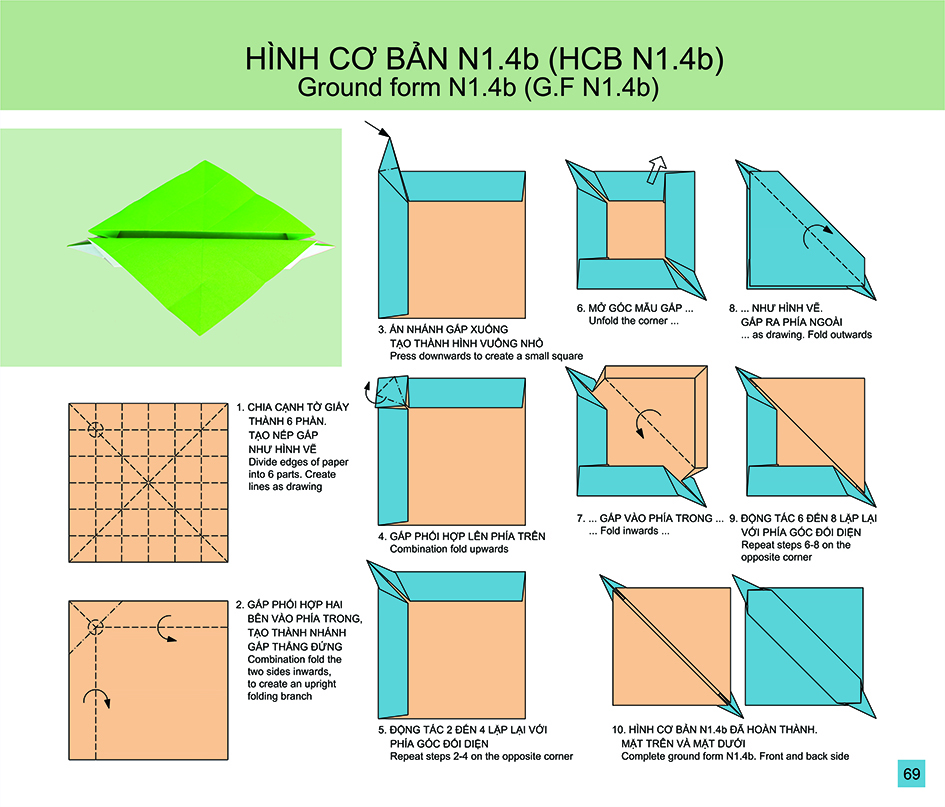 HÌNH CƠ BẢN N1.4b (HCB N1.4b)
Ground form N1.4b (G.F N1.4b)

1. CHIA CẠNH TỜ GIẤY THÀNH 6 PHẦN. TẠO NẾP GẤP NHƯ HÌNH VẼ
Divide edges of paper into 6 parts. Create lines as drawing

2. GẤP PHỐI HỢP HAI BÊN VÀO PHÍA TRONG, TẠO THÀNH NHÁNH GẤP THẲNG ĐỨNG
Combination fold the two sides inwards, to create an upright folding branch

3. ẤN NHÁNH GẤP XUỐNG TẠO THÀNH HÌNH VUÔNG NHỎ
Press downwards to create a small square

4. GẤP PHỐI HỢP LÊN PHÍA TRÊN
Combination fold upwards

5. ĐỘNG TÁC 2 ĐẾN 4 LẶP LẠI VỚI PHÍA GÓC ĐỐI DIỆN
Repeat steps 2-4 on the opposite corner

6. MỞ GÓC MẪU GẤP ...
Unfold the corner ...

7. ... GẤP VÀO PHÍA TRONG ...
... Fold inwards ...

8. ... NHƯ HÌNH VẼ. GẤP RA PHÍA NGOÀI
... as drawing. Fold outwards

9. ĐỘNG TÁC 6 ĐẾN 8 LẶP LẠI VỚI PHÍA GÓC ĐỐI DIỆN
Repeat steps 6-8 on the opposite corner

10. HÌNH CƠ BẢN N1.4b ĐÃ HOÀN THÀNH. MẶT TRÊN VÀ MẶT DƯỚI
Complete ground form N1.4b. Front and back side

69