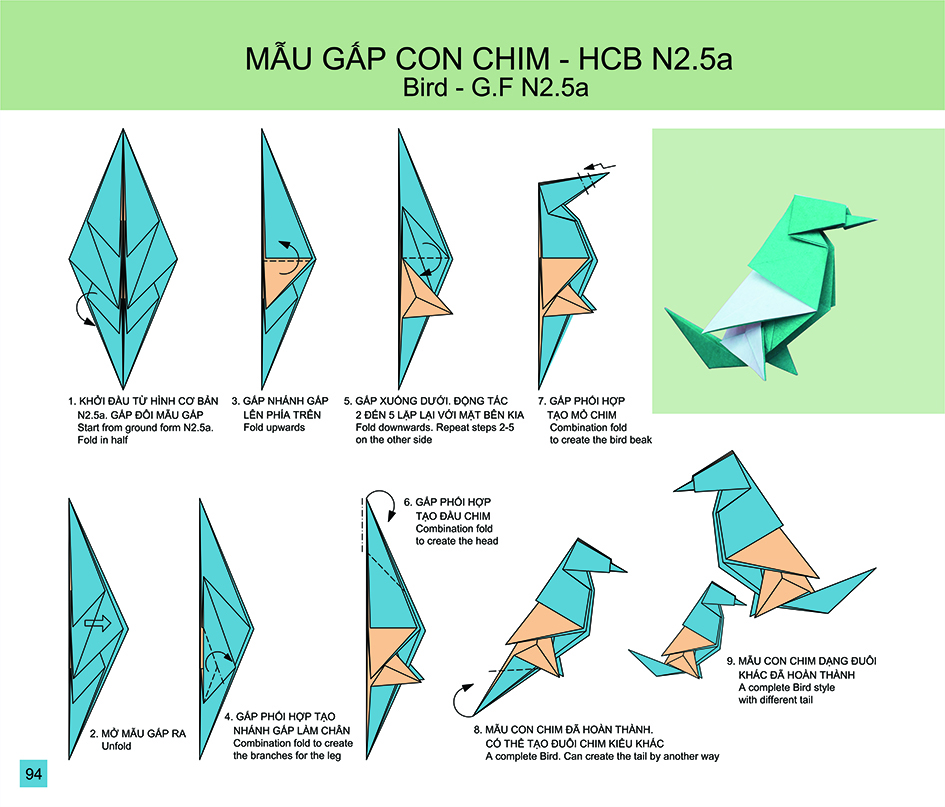 MẪU GẤP CON CHIM - HCB N2.5a
Bird - G.F N2.5a

1. KHỞI ĐẦU TỪ HÌNH CƠ BẢN N2.5a. GẤP ĐÔI MẪU GẤP
Start from ground form N2.5a. Fold in half

3. GẤP NHÁNH GẤP LÊN PHÍA TRÊN
Fold upwards

5. GẤP XUỐNG DƯỚI. ĐỘNG TÁC 2 ĐẾN 5 LẶP LẠI VỚI MẶT BÊN KIA
Fold downwards. Repeat steps 2-5 on the other side

7. GẤP PHỐI HỢP TẠO MỎ CHIM
Combination fold to create the bird beak

2. MỞ MẪU GẤP RA
Unfold

4. GẤP PHỐI HỢP TẠO NHÁNH GẤP LÀM CHÂN
Combination fold to create the branches for the leg

6. GẤP PHỐI HỢP TẠO ĐẦU CHIM
Combination fold to create the head

8. MẪU CON CHIM ĐÃ HOÀN THÀNH. CÓ THỂ TẠO ĐUÔI CHIM KIỂU KHÁC
A complete Bird. Can create the tail by another way

9. MẪU CON CHIM DẠNG ĐUÔI KHÁC ĐÃ HOÀN THÀNH
A complete Bird style with different tail

94