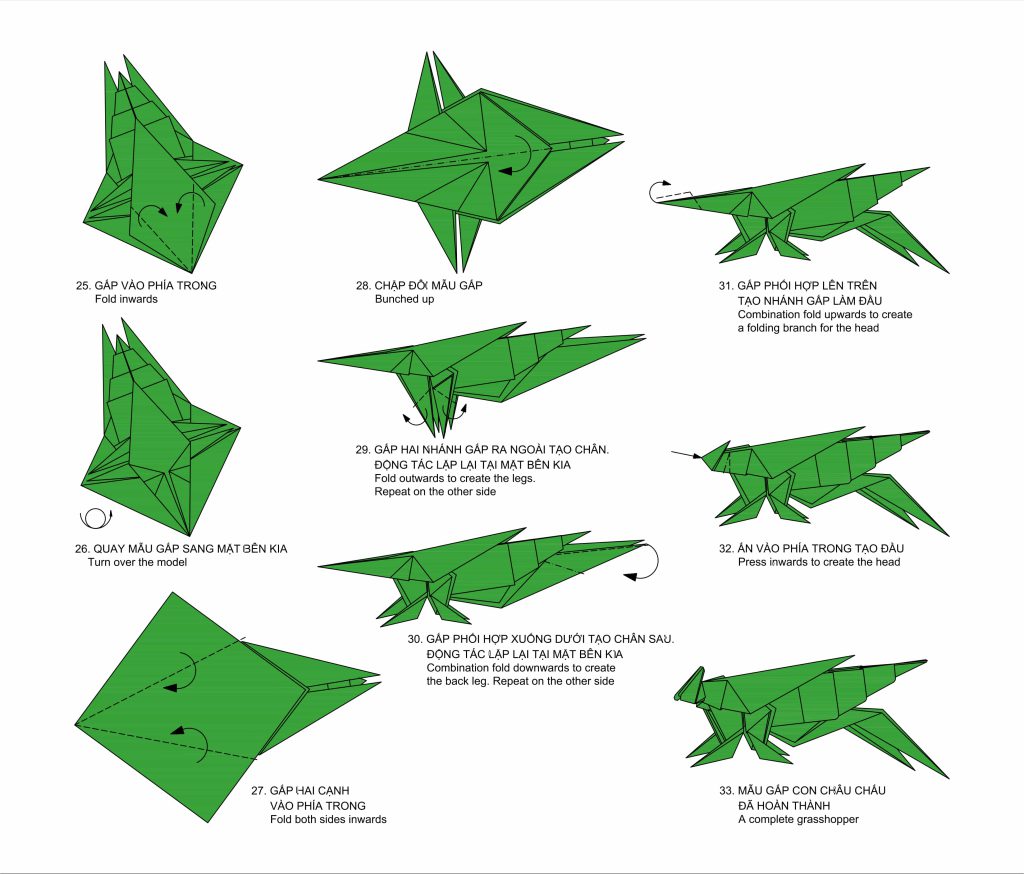 25. GẤP VÀO PHÍA TRONG
Fold inwards

26. QUAY MẪU GẤP SANG MẶT BÊN KIA
Turn over the model

27. GẤP HAI CẠNH
VÀO PHÍA TRONG
Fold both sides inwards

28. CHẬP ĐÔI MẪU GẤP
Bunched up

29. GẤP HAI NHÁNH GẤP RA NGOÀI TẠO CHÂN.
ĐỘNG TÁC LẶP LẠI TẠI MẶT BÊN KIA
Fold outwards to create the legs.
Repeat on the other side

30. GẤP PHỐI HỢP XUỐNG DƯỚI TẠO CHÂN SAU.
ĐỘNG TÁC LẶP LẠI TẠI MẶT BÊN KIA
Combination fold downwards to create
the back leg. Repeat on the other side

31. GẤP PHỐI HỢP LÊN TRÊN
TẠO NHÁNH GẤP LÀM ĐẦU
Combination fold upwards to create
a folding branch for the head

32. ẤN VÀO PHÍA TRONG TẠO ĐẦU
Press inwards to create the head

33. MẪU GẤP CON CHÂU CHẤU
ĐÃ HOÀN THÀNH
A complete grasshopper