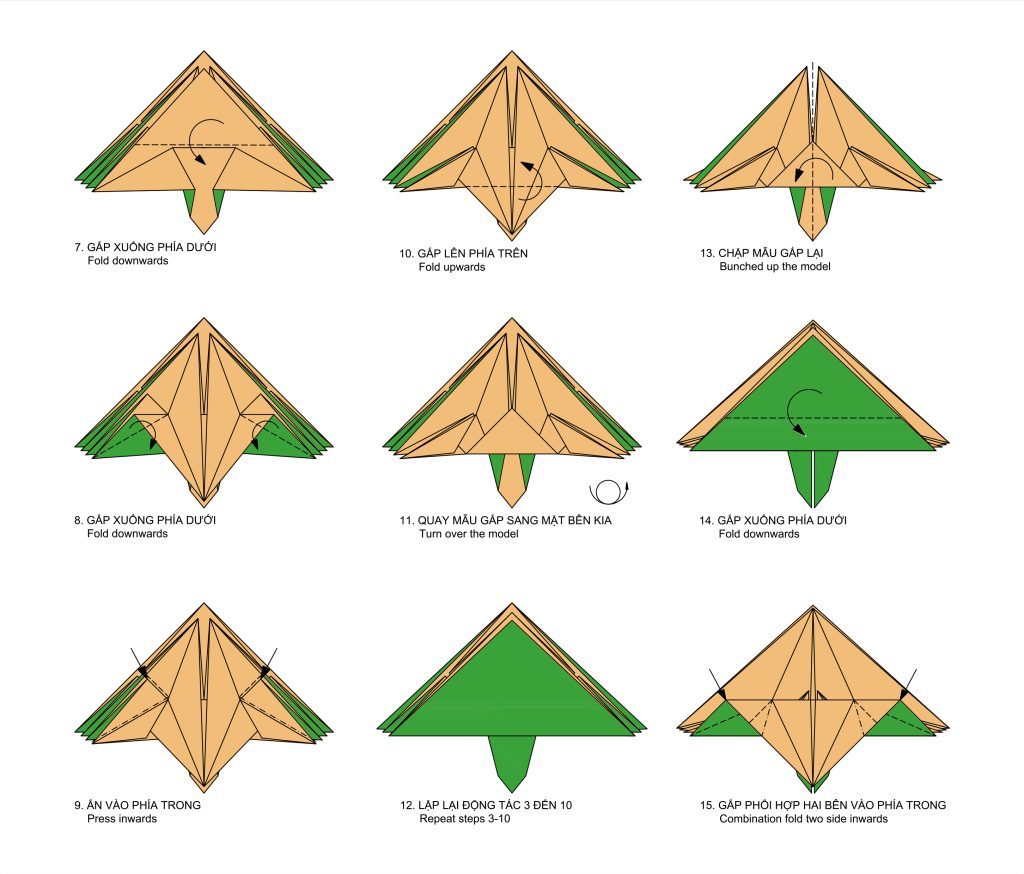 7. GẤP XUỐNG PHÍA DƯỚI
Fold downwards

8. GẤP XUỐNG PHÍA DƯỚI
Fold downwards

9. ẤN VÀO PHÍA TRONG
Press inwards

10. GẤP LÊN PHÍA TRÊN
Fold upwards

11. QUAY MẪU GẤP SANG MẶT BÊN KIA
Turn over the model

12. LẶP LẠI ĐỘNG TÁC 3 ĐẾN 10
Repeat steps 3-10

13. CHẬP MẪU GẤP LẠI
Bunched up the model

14. GẤP XUỐNG PHÍA DƯỚI
Fold downwards

15. GẤP PHỐI HỢP HAI BÊN VÀO PHÍA TRONG
Combination fold two side inwards