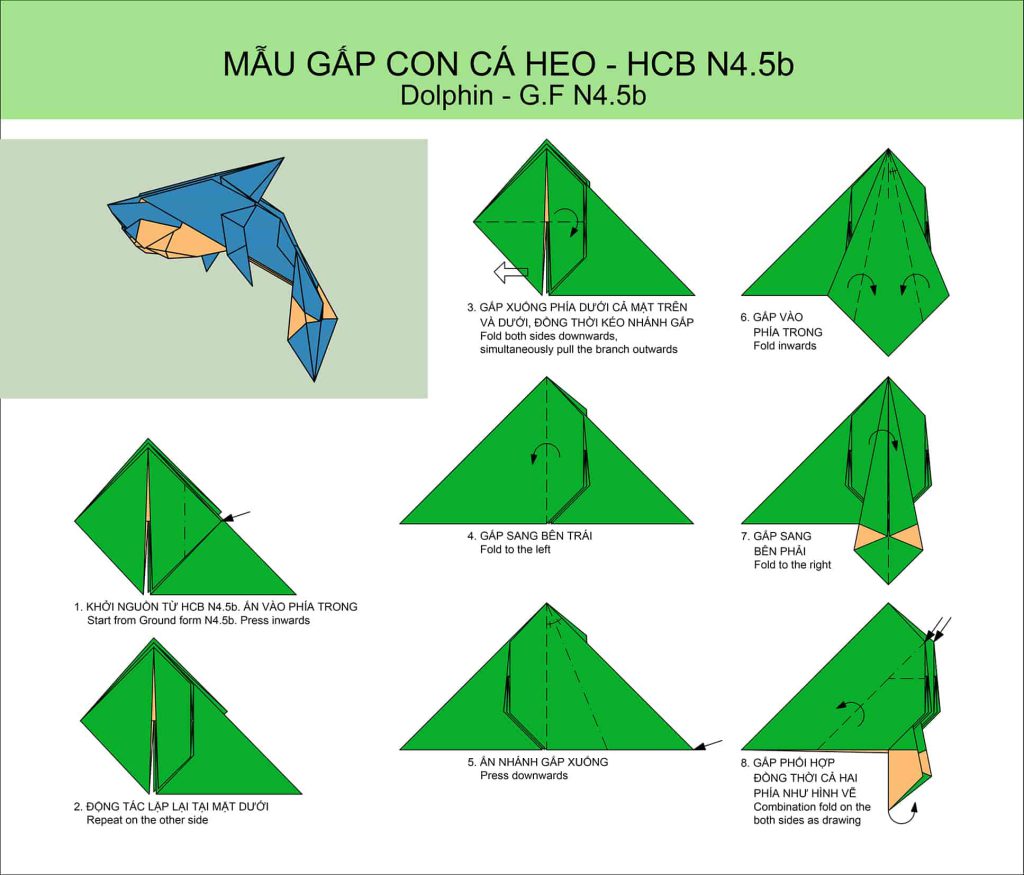 MẪU GẤP CON CÁ HEO - HCB N4.5b
Dolphin - G.F N4.5b

1. KHỞI NGUỒN TỪ HCB N4.5b. ẤN VÀO PHÍA TRONG
Start from Ground form N4.5b. Press inwards

2. ĐỘNG TÁC LẶP LẠI TẠI MẶT DƯỚI
Repeat on the other side

3. GẤP XUỐNG PHÍA DƯỚI CẢ MẶT TRÊN VÀ DƯỚI, ĐỒNG THỜI KÉO NHÁNH GẤP
Fold both sides downwards, simultaneously pull the branch outwards

4. GẤP SANG BÊN TRÁI
Fold to the left

5. ẤN NHÁNH GẤP XUỐNG
Press downwards

6. GẤP VÀO PHÍA TRONG
Fold inwards

7. GẤP SANG BÊN PHẢI
Fold to the right

8. GẤP PHỐI HỢP ĐỒNG THỜI CẢ HAI PHÍA NHƯ HÌNH VẼ
Combination fold on the both sides as drawing