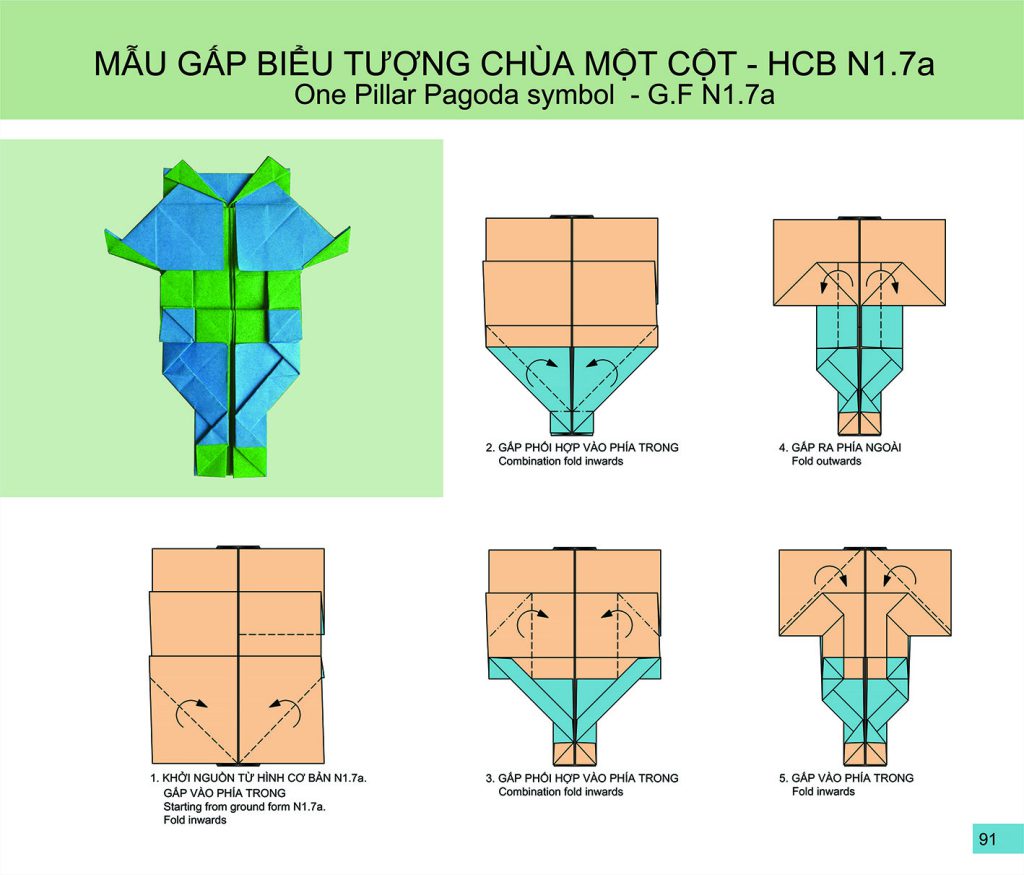 MẪU GẤP BIỂU TƯỢNG CHÙA MỘT CỘT - HCB N1.7a
One Pillar Pagoda symbol - G.F N1.7a

2. GẤP PHỐI HỢP VÀO PHÍA TRONG
Combination fold inwards

4. GẤP RA PHÍA NGOÀI
Fold outwards

1. KHỞI NGUỒN TỪ HÌNH CƠ BẢN N1.7a.
GẤP VÀO PHÍA TRONG
Starting from ground form N1.7a.
Fold inwards

3. GẤP PHỐI HỢP VÀO PHÍA TRONG
Combination fold inwards

5. GẤP VÀO PHÍA TRONG
Fold inwards

91