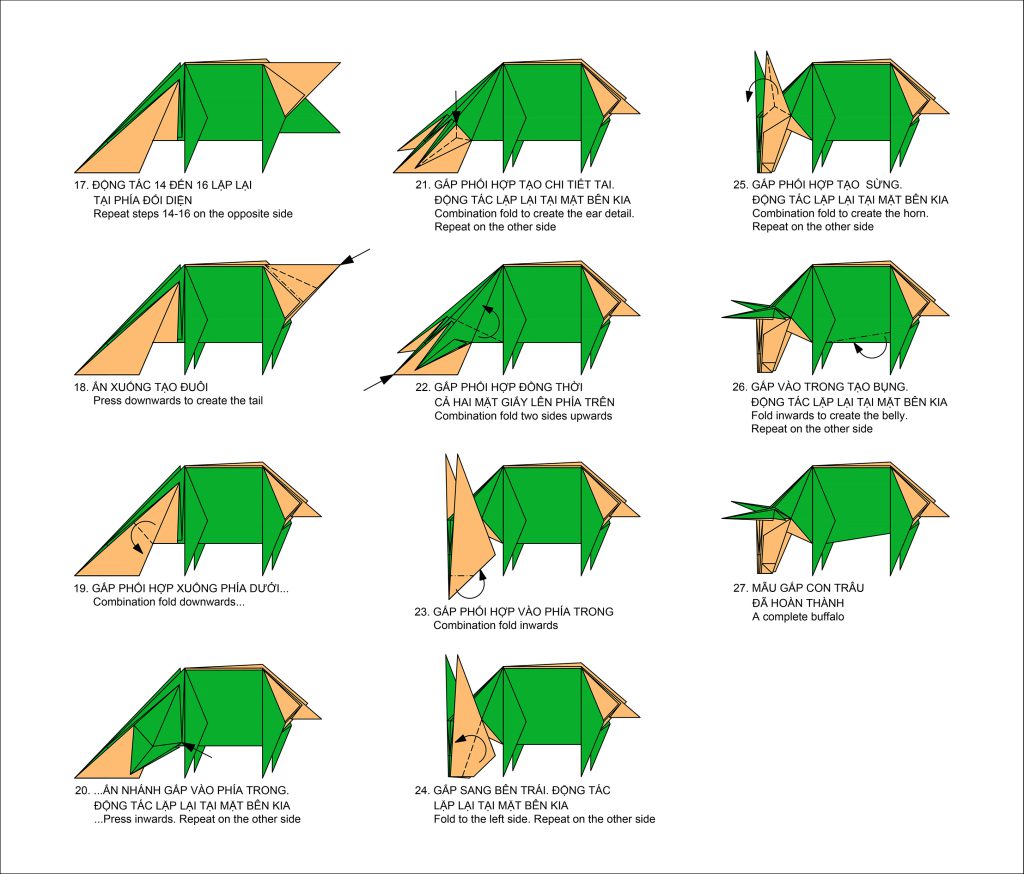 17. ĐỘNG TÁC 14 ĐẾN 16 LẶP LẠI TẠI PHÍA ĐỐI DIỆN
Repeat steps 14-16 on the opposite side

18. ẤN XUỐNG TẠO ĐUÔI
Press downwards to create the tail

19. GẤP PHỐI HỢP XUỐNG PHÍA DƯỚI...
Combination fold downwards...

20. ...ẤN NHÁNH GẤP VÀO PHÍA TRONG. ĐỘNG TÁC LẶP LẠI TẠI MẶT BÊN KIA
...Press inwards. Repeat on the other side

21. GẤP PHỐI HỢP TẠO CHI TIẾT TAI. ĐỘNG TÁC LẶP LẠI TẠI MẶT BÊN KIA
Combination fold to create the ear detail. Repeat on the other side

22. GẤP PHỐI HỢP ĐỒNG THỜI CẢ HAI MẶT GIẤY LÊN PHÍA TRÊN
Combination fold two sides upwards

23. GẤP PHỐI HỢP VÀO PHÍA TRONG
Combination fold inwards

24. GẤP SANG BÊN TRÁI. ĐỘNG TÁC LẶP LẠI TẠI MẶT BÊN KIA
Fold to the left side. Repeat on the other side

25. GẤP PHỐI HỢP TẠO SỪNG. ĐỘNG TÁC LẶP LẠI TẠI MẶT BÊN KIA
Combination fold to create the horn. Repeat on the other side

26. GẤP VÀO TRONG TẠO BỤNG. ĐỘNG TÁC LẶP LẠI TẠI MẶT BÊN KIA
Fold inwards to create the belly. Repeat on the other side

27. MẪU GẤP CON TRÂU ĐÃ HOÀN THÀNH
A complete buffalo