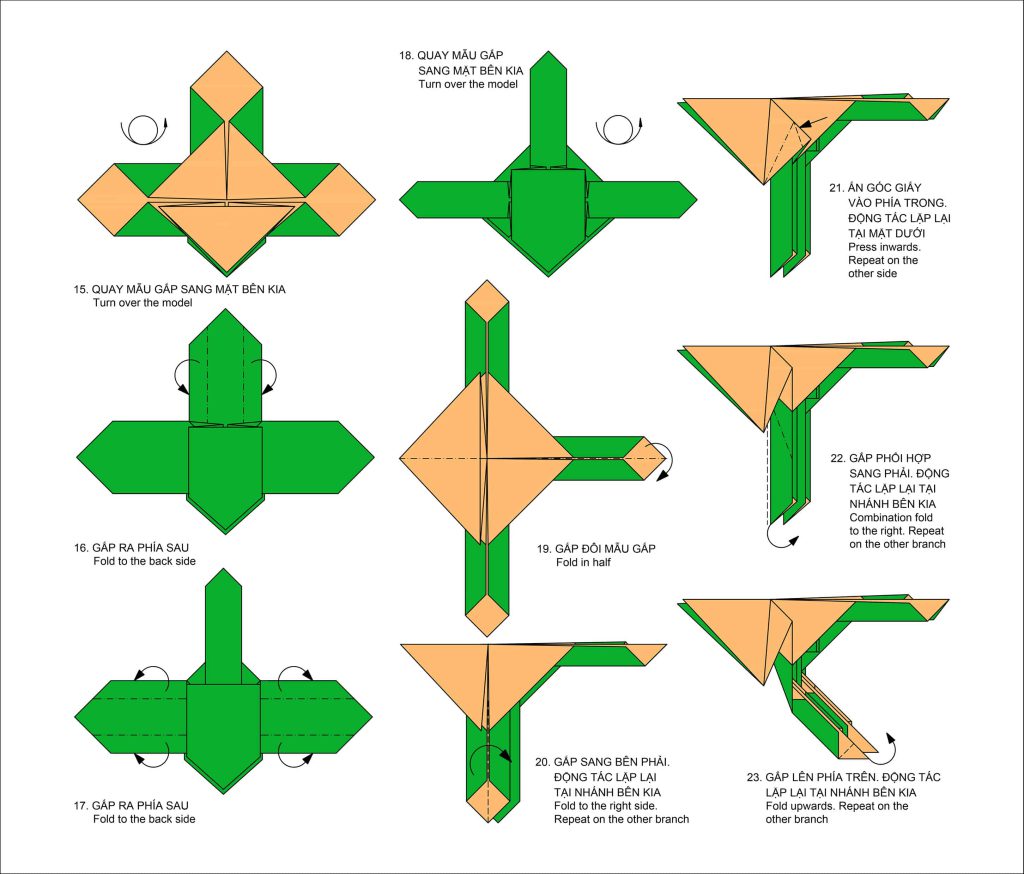 15. QUAY MẪU GẤP SANG MẶT BÊN KIA
Turn over the model

16. GẤP RA PHÍA SAU
Fold to the back side

17. GẤP RA PHÍA SAU
Fold to the back side

18. QUAY MẪU GẤP SANG MẶT BÊN KIA
Turn over the model

19. GẤP ĐÔI MẪU GẤP
Fold in half

20. GẤP SANG BÊN PHẢI. ĐỘNG TÁC LẶP LẠI TẠI NHÁNH BÊN KIA
Fold to the right side. Repeat on the other branch

21. ẤN GÓC GIẤY VÀO PHÍA TRONG. ĐỘNG TÁC LẶP LẠI TẠI MẶT DƯỚI
Press inwards. Repeat on the other side

22. GẤP PHỐI HỢP SANG PHẢI. ĐỘNG TÁC LẶP LẠI TẠI NHÁNH BÊN KIA
Combination fold to the right. Repeat on the other branch

23. GẤP LÊN PHÍA TRÊN. ĐỘNG TÁC LẶP LẠI TẠI NHÁNH BÊN KIA
Fold upwards. Repeat on the other branch