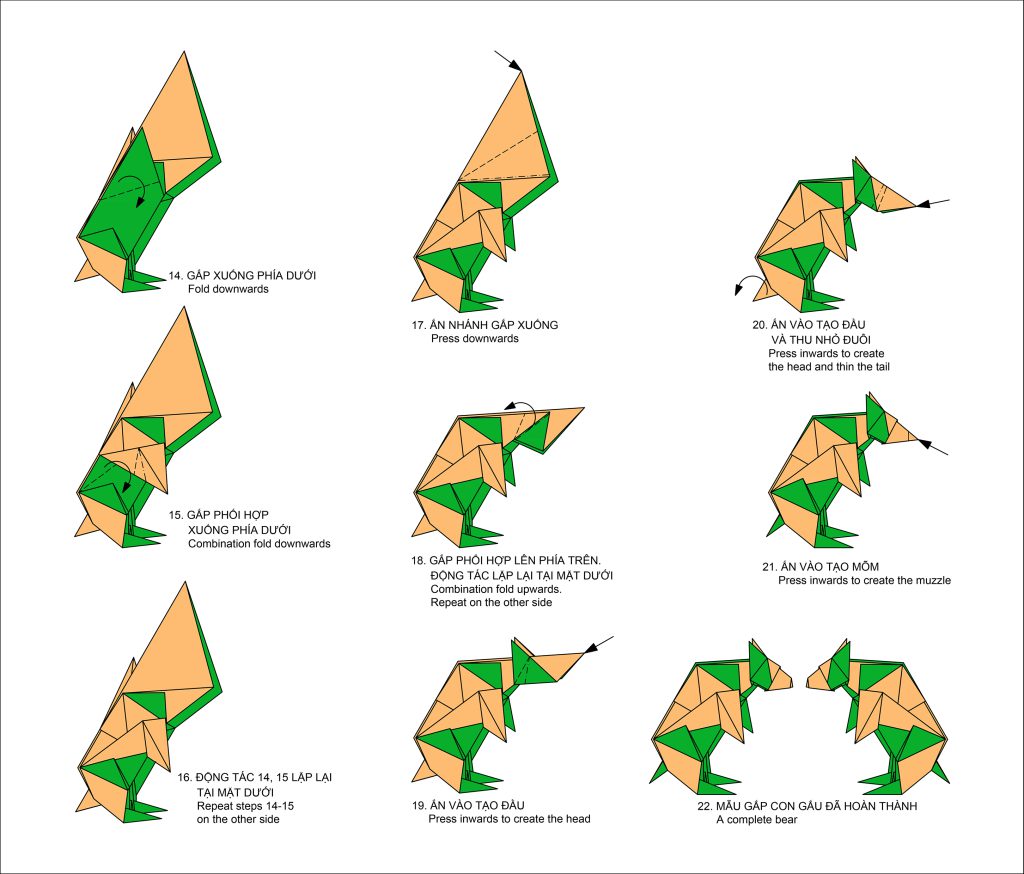 14. GẤP XUỐNG PHÍA DƯỚI
Fold downwards

15. GẤP PHỐI HỢP
XUỐNG PHÍA DƯỚI
Combination fold downwards

16. ĐỘNG TÁC 14, 15 LẶP LẠI
TẠI MẶT DƯỚI
Repeat steps 14-15
on the other side

17. ẤN NHÁNH GẤP XUỐNG
Press downwards

18. GẤP PHỐI HỢP LÊN PHÍA TRÊN.
ĐỘNG TÁC LẶP LẠI TẠI MẶT DƯỚI
Combination fold upwards.
Repeat on the other side

19. ẤN VÀO TẠO ĐẦU
Press inwards to create the head

20. ẤN VÀO TẠO ĐẦU
VÀ THU NHỎ ĐUÔI
Press inwards to create
the head and thin the tail

21. ẤN VÀO TẠO MÕM
Press inwards to create the muzzle

22. MẪU GẤP CON GẤU ĐÃ HOÀN THÀNH
A complete bear