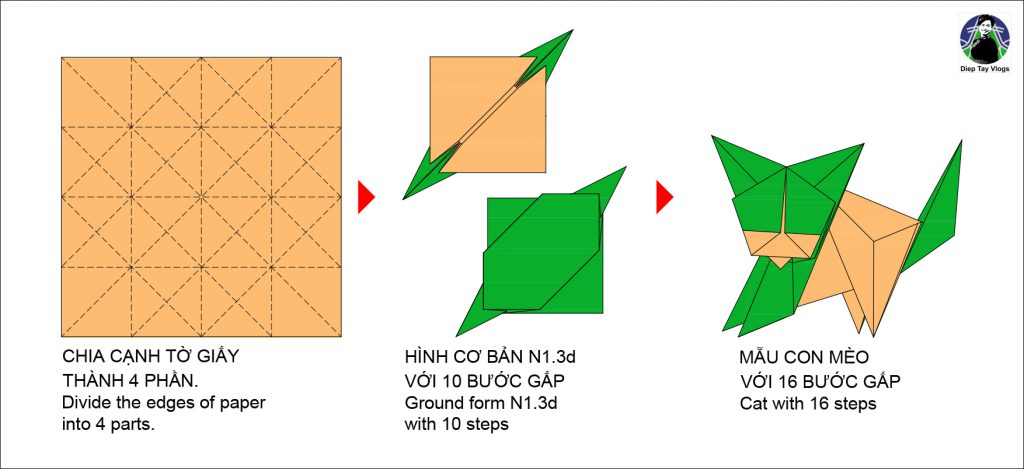 Diep Tay Vlogs

CHIA CẠNH TỜ GIẤY
THÀNH 4 PHẦN.
Divide the edges of paper into 4 parts.

HÌNH CƠ BẢN N1.3d
VỚI 10 BƯỚC GẤP
Ground form N1.3d with 10 steps

MẪU CON MÈO
VỚI 16 BƯỚC GẤP
Cat with 16 steps