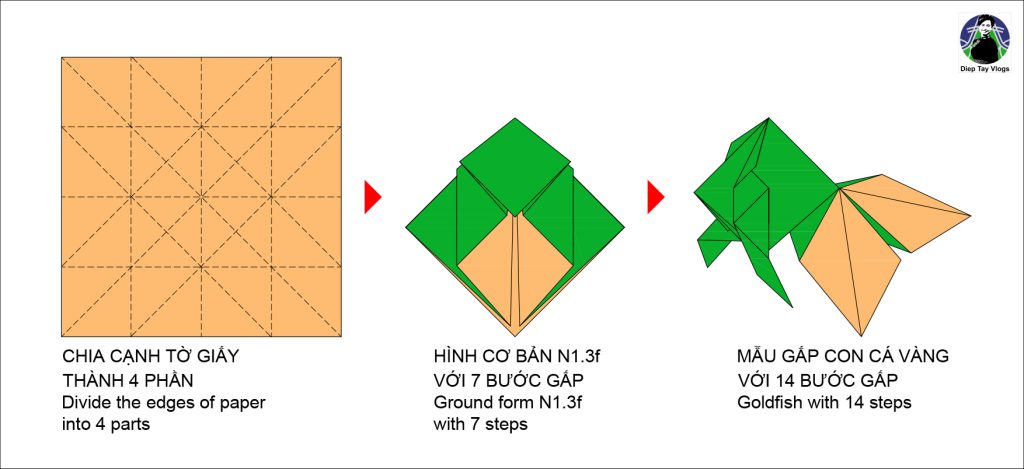 Diep Tay Vlogs

CHIA CẠNH TỜ GIẤY
THÀNH 4 PHẦN
Divide the edges of paper into 4 parts

HÌNH CƠ BẢN N1.3f
VỚI 7 BƯỚC GẤP
Ground form N1.3f with 7 steps

MẪU GẤP CON CÁ VÀNG
VỚI 14 BƯỚC GẤP
Goldfish with 14 steps