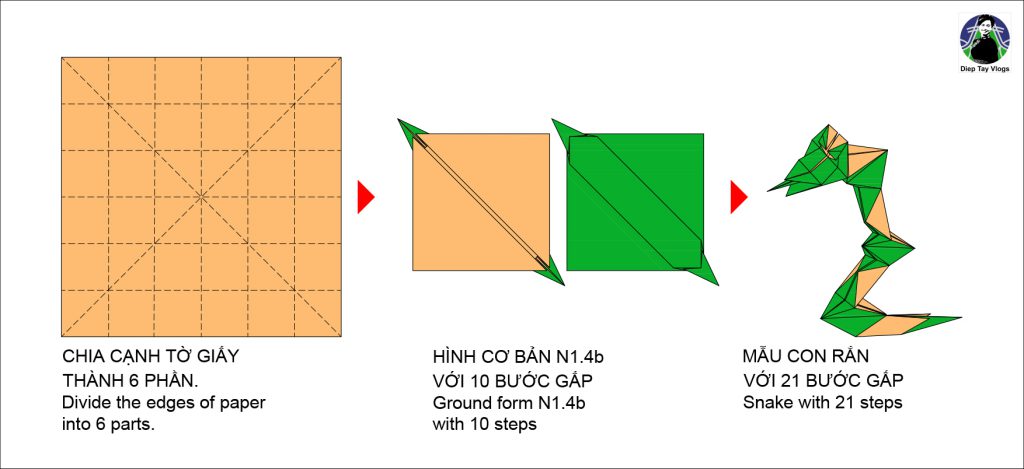 Diep Tay Vlogs

CHIA CẠNH TỜ GIẤY
THÀNH 6 PHẦN.
Divide the edges of paper into 6 parts.

HÌNH CƠ BẢN N1.4b
VỚI 10 BƯỚC GẤP
Ground form N1.4b
with 10 steps

MẪU CON RẮN
VỚI 21 BƯỚC GẤP
Snake with 21 steps