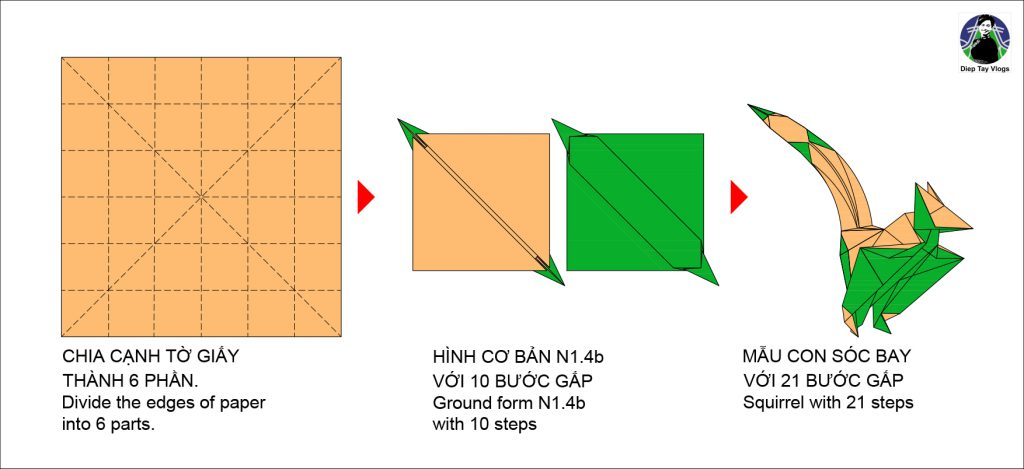 Diep Tay Vlogs

CHIA CẠNH TỜ GIẤY THÀNH 6 PHẦN.
Divide the edges of paper into 6 parts.

HÌNH CƠ BẢN N1.4b VỚI 10 BƯỚC GẤP
Ground form N1.4b with 10 steps

MẪU CON SÓC BAY VỚI 21 BƯỚC GẤP
Squirrel with 21 steps