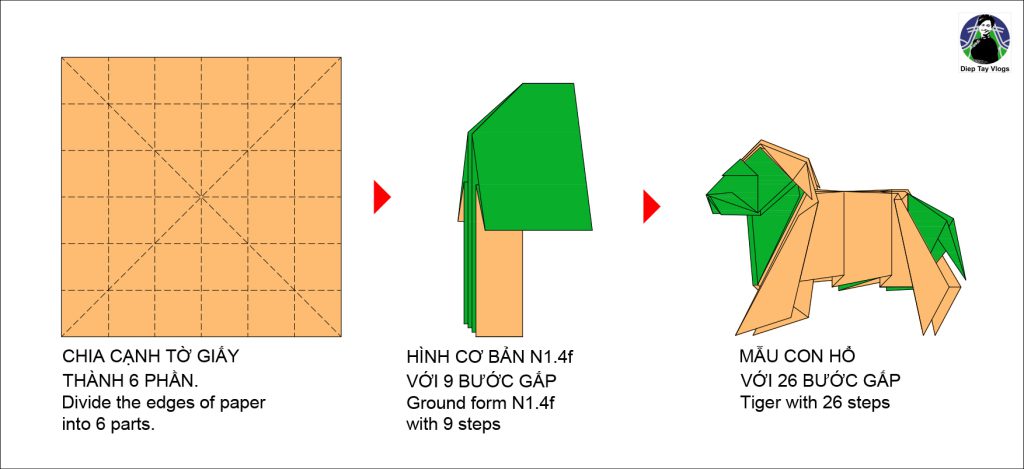 Diep Tay Vlogs

CHIA CẠNH TỜ GIẤY
THÀNH 6 PHẦN.
Divide the edges of paper into 6 parts.

HÌNH CƠ BẢN N1.4f
VỚI 9 BƯỚC GẤP
Ground form N1.4f
with 9 steps

MẪU CON HỔ
VỚI 26 BƯỚC GẤP
Tiger with 26 steps