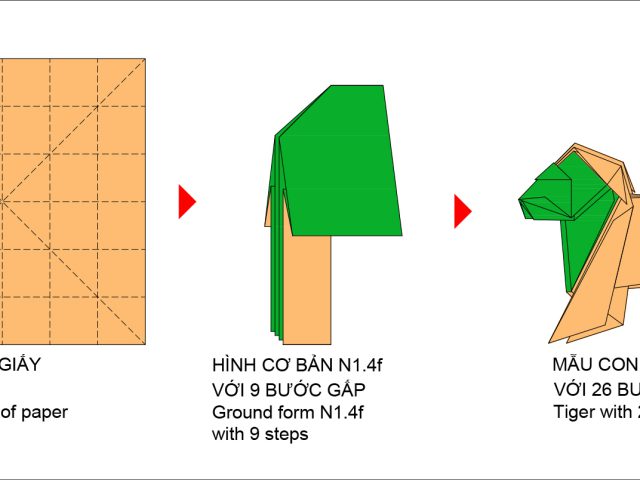 GIẤY

of paper

HÌNH CƠ BẢN N1.4f
VỚI 9 BƯỚC GẤP
Ground form N1.4f
with 9 steps

MẪU CON
VỚI 26 BU
Tiger with 2