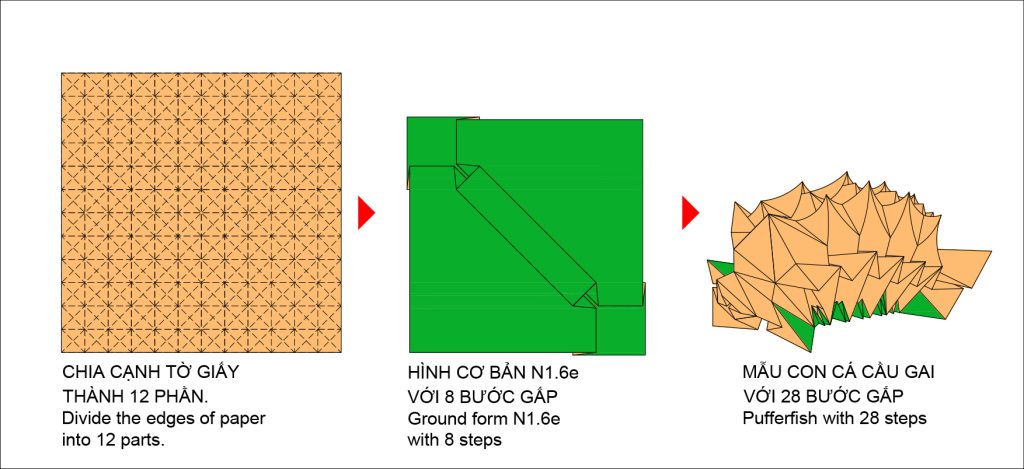 CHIA CẠNH TỜ GIẤY
THÀNH 12 PHẦN.
Divide the edges of paper into 12 parts.

HÌNH CƠ BẢN N1.6e
VỚI 8 BƯỚC GẤP
Ground form N1.6e with 8 steps

MẪU CON CÁ CẦU GAI
VỚI 28 BƯỚC GẤP
Pufferfish with 28 steps