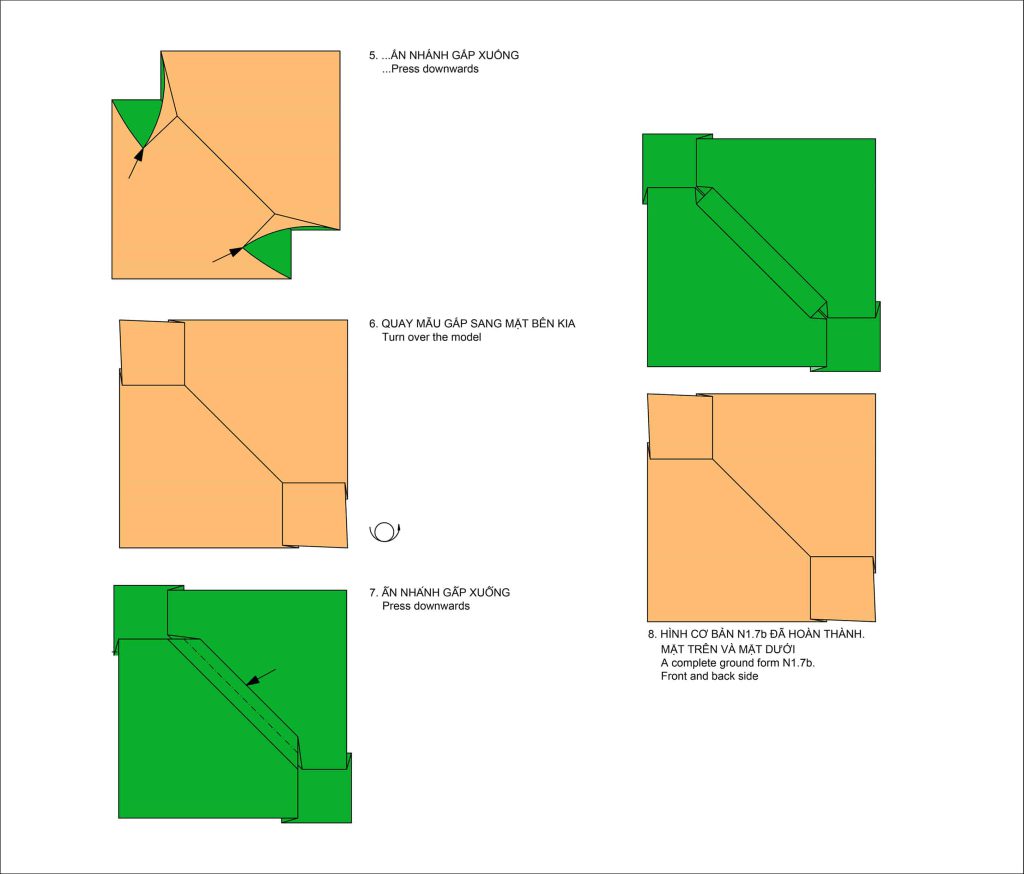 5. ...ẤN NHÁNH GẤP XUỐNG
...Press downwards

6. QUAY MẪU GẤP SANG MẶT BÊN KIA
Turn over the model

7. ẤN NHÁNH GẤP XUỐNG
Press downwards

8. HÌNH CƠ BẢN N1.7b ĐÃ HOÀN THÀNH.
MẶT TRÊN VÀ MẶT DƯỚI
A complete ground form N1.7b.
Front and back side