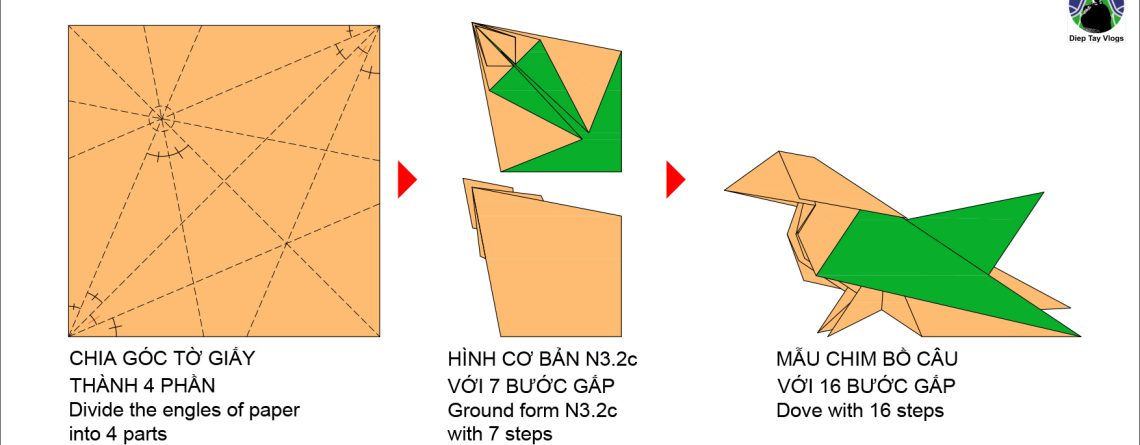 Diep Tay Vlogs

CHIA GÓC TỜ GIẤY THÀNH 4 PHẦN
Divide the engles of paper into 4 parts

HÌNH CƠ BẢN N3.2c VỚI 7 BƯỚC GẤP
Ground form N3.2c with 7 steps

MẪU CHIM BỒ CÂU VỚI 16 BƯỚC GẤP
Dove with 16 steps