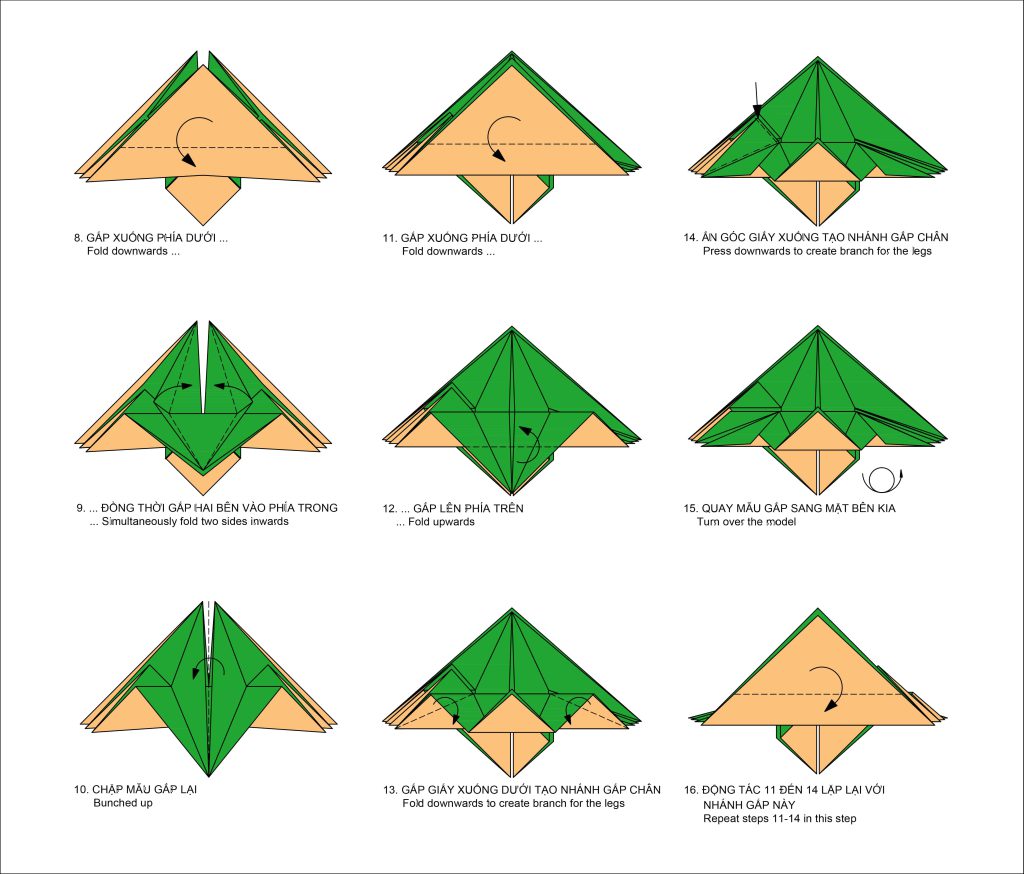 8. GẤP XUỐNG PHÍA DƯỚI ...
Fold downwards ...

9. ... ĐỒNG THỜI GẤP HAI BÊN VÀO PHÍA TRONG
... Simultaneously fold two sides inwards

10. CHẬP MẪU GẤP LẠI
Bunched up

11. GẤP XUỐNG PHÍA DƯỚI ...
Fold downwards ...

12. ... GẤP LÊN PHÍA TRÊN
... Fold upwards

13. GẤP GIẤY XUỐNG DƯỚI TẠO NHÁNH GẤP CHÂN
Fold downwards to create branch for the legs

14. ẤN GÓC GIẤY XUỐNG TẠO NHÁNH GẤP CHÂN
Press downwards to create branch for the legs

15. QUAY MẪU GẤP SANG MẶT BÊN KIA
Turn over the model

16. ĐỘNG TÁC 11 ĐẾN 14 LẶP LẠI VỚI NHÁNH GẤP NÀY
Repeat steps 11-14 in this step