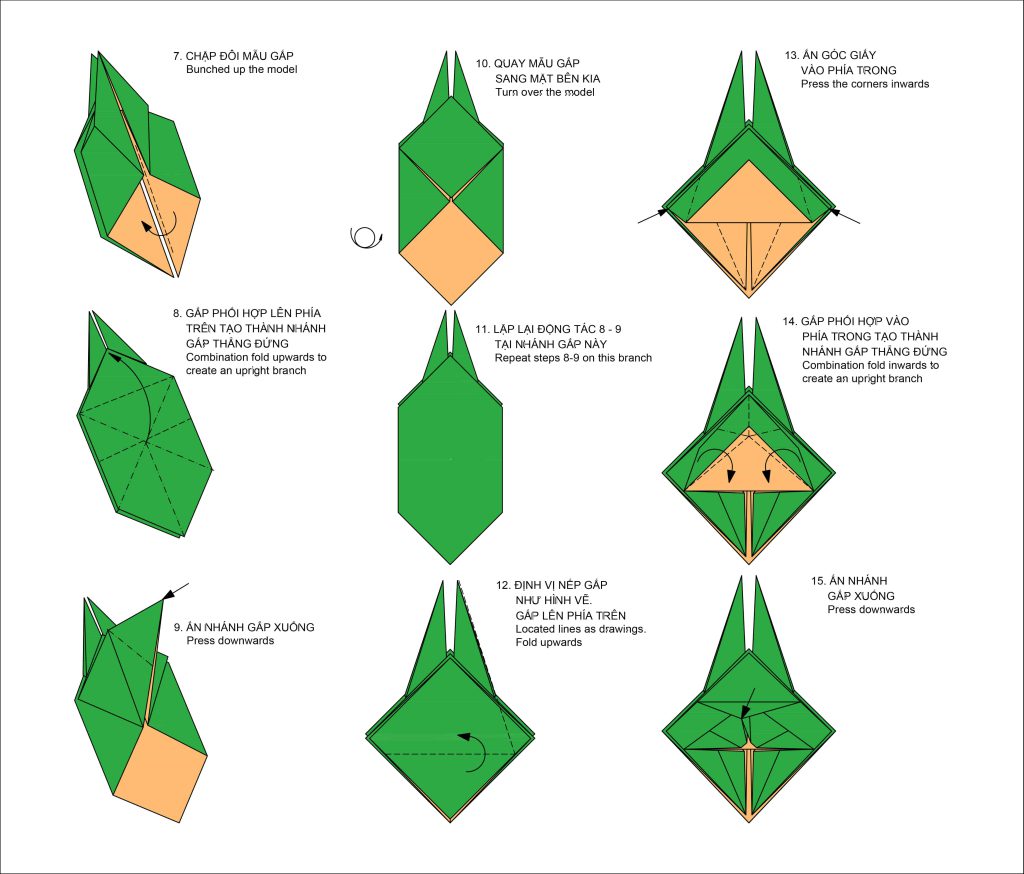 7. CHẬP ĐÔI MẪU GẤP
Bunched up the model

8. GẤP PHỐI HỢP LÊN PHÍA TRÊN TẠO THÀNH NHÁNH GẤP THẲNG ĐỨNG
Combination fold upwards to create an upright branch

9. ẤN NHÁNH GẤP XUỐNG
Press downwards

10. QUAY MẪU GẤP SANG MẶT BÊN KIA
Turn over the model

11. LẶP LẠI ĐỘNG TÁC 8 - 9 TẠI NHÁNH GẤP NÀY
Repeat steps 8-9 on this branch

12. ĐỊNH VỊ NẾP GẤP NHƯ HÌNH VẼ.
GẤP LÊN PHÍA TRÊN
Located lines as drawings.
Fold upwards

13. ẤN GÓC GIẤY VÀO PHÍA TRONG
Press the corners inwards

14. GẤP PHỐI HỢP VÀO PHÍA TRONG TẠO THÀNH NHÁNH GẤP THẲNG ĐỨNG
Combination fold inwards to create an upright branch

15. ẤN NHÁNH GẤP XUỐNG
Press downwards