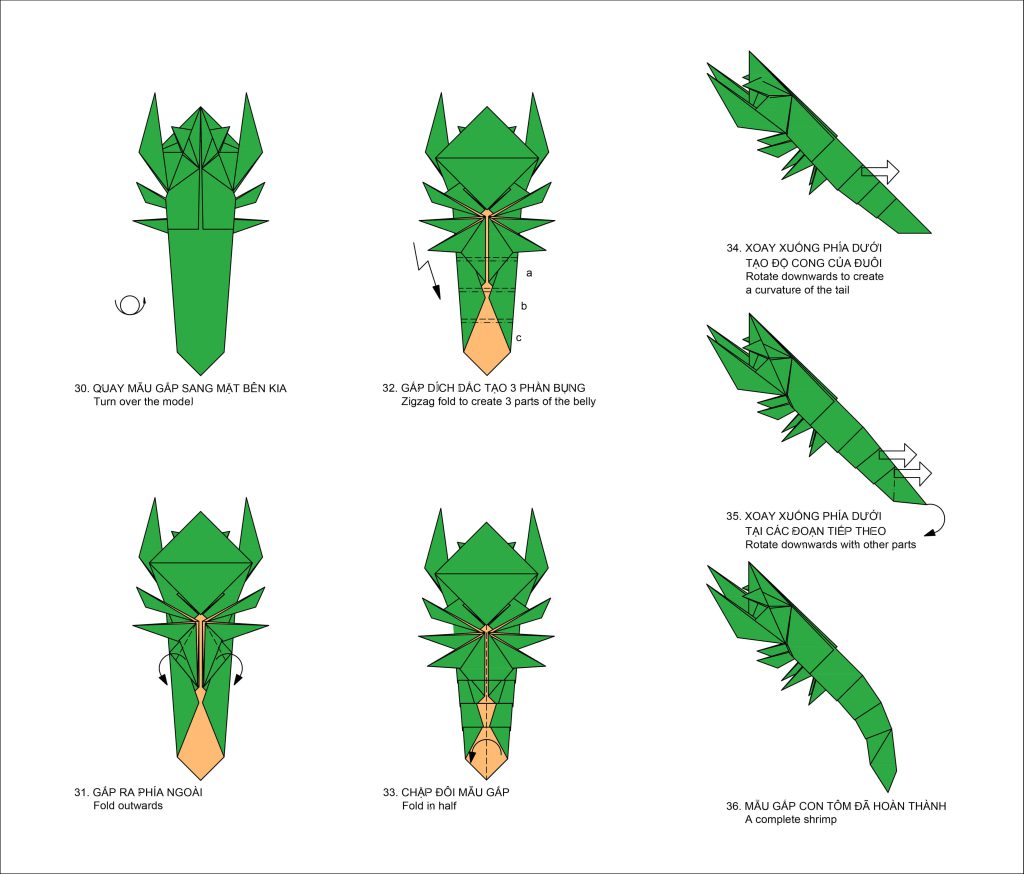 30. QUAY MẪU GẤP SANG MẶT BÊN KIA
Turn over the model

31. GẤP RA PHÍA NGOÀI
Fold outwards

a
b
c

32. GẤP DÍCH DẮC TẠO 3 PHẦN BỤNG
Zigzag fold to create 3 parts of the belly

33. CHẬP ĐÔI MẪU GẤP
Fold in half

34. XOAY XUỐNG PHÍA DƯỚI TẠO ĐỘ CONG CỦA ĐUÔI
Rotate downwards to create a curvature of the tail

35. XOAY XUỐNG PHÍA DƯỚI TẠI CÁC ĐOẠN TIẾP THEO
Rotate downwards with other parts

36. MẪU GẤP CON TÔM ĐÃ HOÀN THÀNH
A complete shrimp