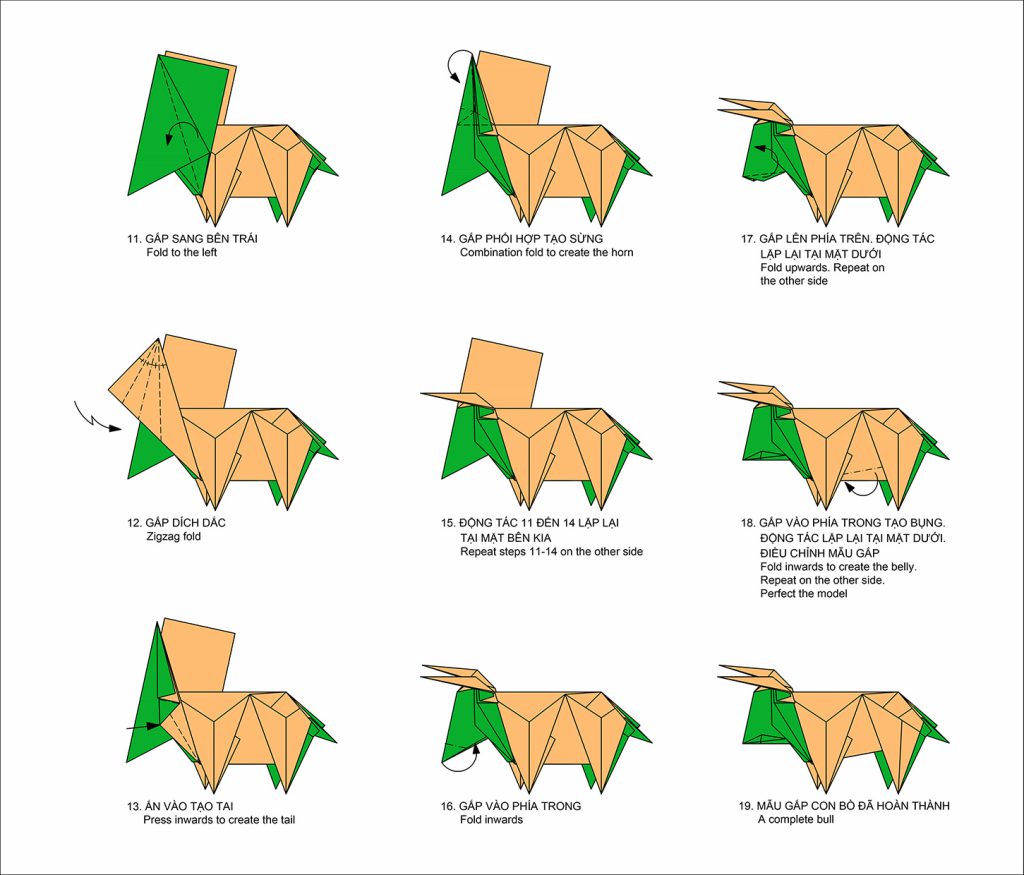 11. GẤP SANG BÊN TRÁI
Fold to the left

12. GẤP DÍCH DẮC
Zigzag fold

13. ẤN VÀO TẠO TAI
Press inwards to create the tail

14. GẤP PHỐI HỢP TẠO SỪNG
Combination fold to create the horn

15. ĐỘNG TÁC 11 ĐẾN 14 LẶP LẠI TẠI MẶT BÊN KIA
Repeat steps 11-14 on the other side

16. GẤP VÀO PHÍA TRONG
Fold inwards

17. GẤP LÊN PHÍA TRÊN. ĐỘNG TÁC LẶP LẠI TẠI MẶT DƯỚI
Fold upwards. Repeat on the other side

18. GẤP VÀO PHÍA TRONG TẠO BỤNG. ĐỘNG TÁC LẶP LẠI TẠI MẶT DƯỚI. ĐIỀU CHỈNH MẪU GẤP
Fold inwards to create the belly.
Repeat on the other side.
Perfect the model

19. MẪU GẤP CON BÒ ĐÃ HOÀN THÀNH
A complete bull