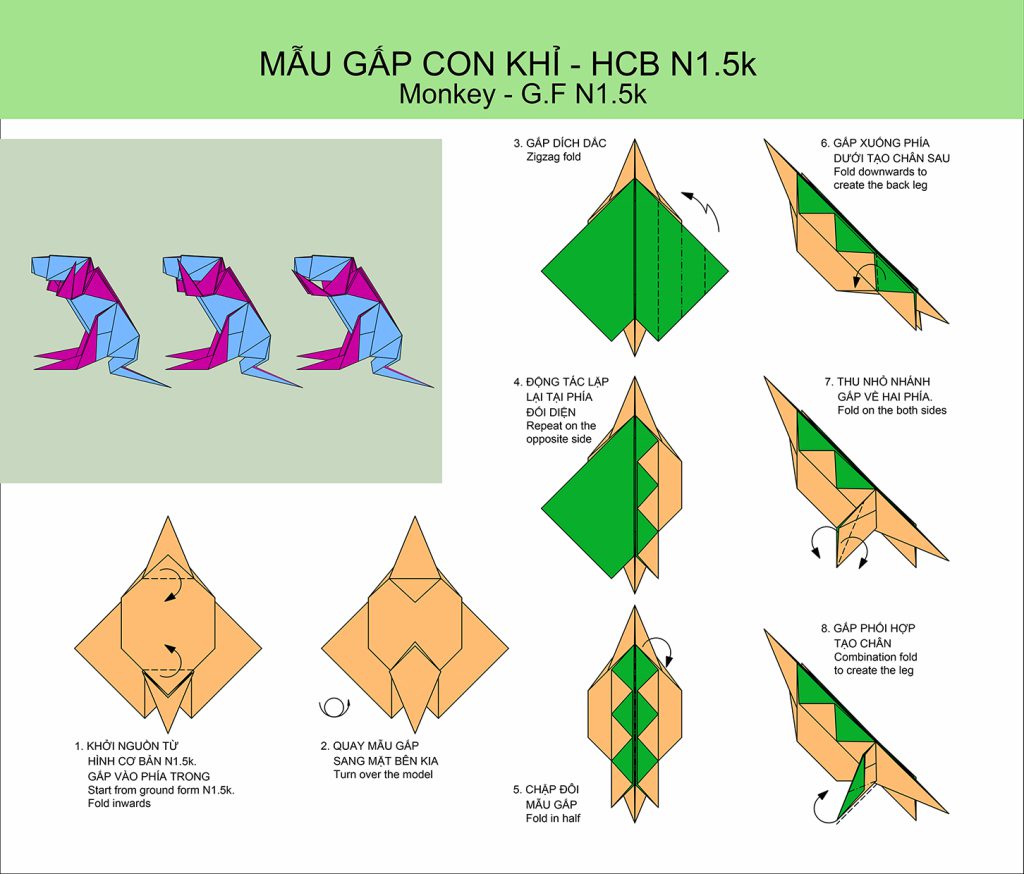 MẪU GẤP CON KHỈ - HCB N1.5k
Monkey - G.F N1.5k

1. KHỞI NGUỒN TỪ HÌNH CƠ BẢN N1.5k. GẤP VÀO PHÍA TRONG
Start from ground form N1.5k. Fold inwards

2. QUAY MẪU GẤP SANG MẶT BÊN KIA
Turn over the model

3. GẤP DÍCH DẮC
Zigzag fold

4. ĐỘNG TÁC LẶP LẠI TẠI PHÍA ĐỐI DIỆN
Repeat on the opposite side

5. CHẬP ĐÔI MẪU GẤP
Fold in half

6. GẤP XUỐNG PHÍA DƯỚI TẠO CHÂN SAU
Fold downwards to create the back leg

7. THU NHỎ NHÁNH GẤP VỀ HAI PHÍA.
Fold on the both sides

8. GẤP PHỐI HỢP TẠO CHÂN
Combination fold to create the leg