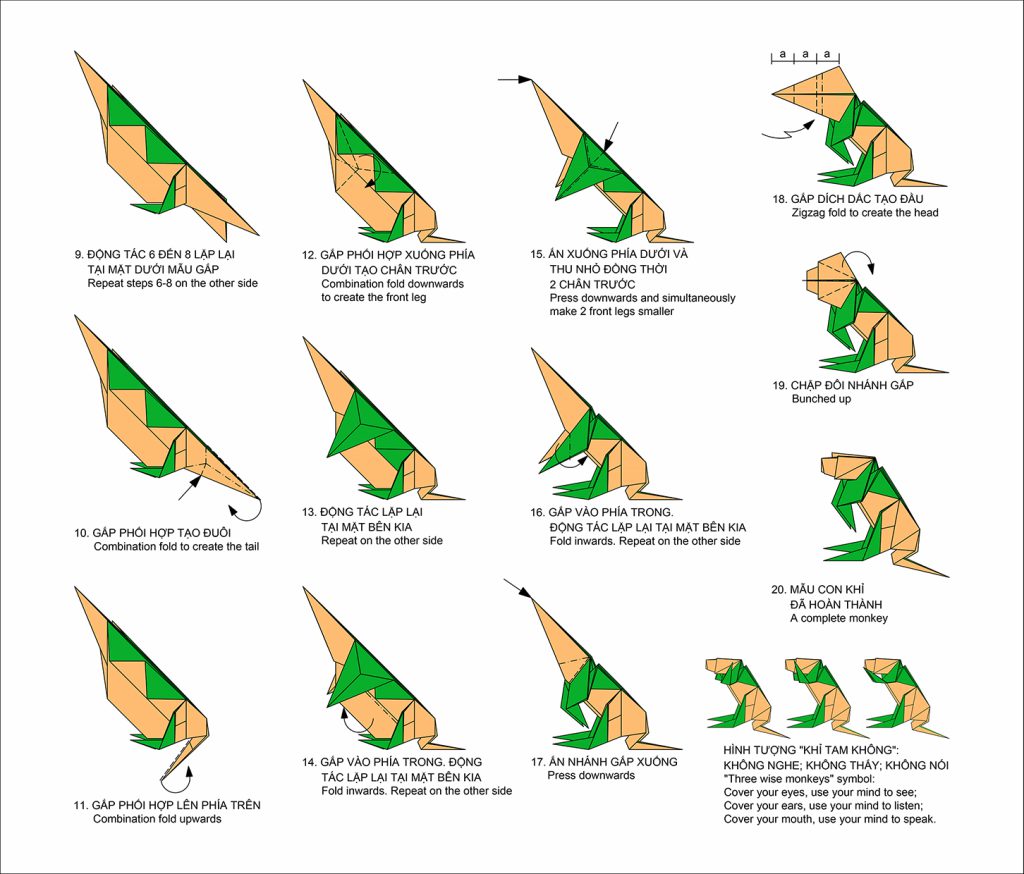 9. ĐỘNG TÁC 6 ĐẾN 8 LẶP LẠI TẠI MẶT DƯỚI MẪU GẤP
Repeat steps 6-8 on the other side

10. GẤP PHỐI HỢP TẠO ĐUÔI
Combination fold to create the tail

11. GẤP PHỐI HỢP LÊN PHÍA TRÊN
Combination fold upwards

12. GẤP PHỐI HỢP XUỐNG PHÍA DƯỚI TẠO CHÂN TRƯỚC
Combination fold downwards to create the front leg

13. ĐỘNG TÁC LẶP LẠI TẠI MẶT BÊN KIA
Repeat on the other side

14. GẤP VÀO PHÍA TRONG. ĐỘNG TÁC LẶP LẠI TẠI MẶT BÊN KIA
Fold inwards. Repeat on the other side

15. ẤN XUỐNG PHÍA DƯỚI VÀ THU NHỎ ĐỒNG THỜI 2 CHÂN TRƯỚC
Press downwards and simultaneously make 2 front legs smaller

16. GẤP VÀO PHÍA TRONG. ĐỘNG TÁC LẶP LẠI TẠI MẶT BÊN KIA
Fold inwards. Repeat on the other side

17. ẤN NHÁNH GẤP XUỐNG
Press downwards

a a a

18. GẤP DÍCH DẮC TẠO ĐẦU
Zigzag fold to create the head

19. CHẬP ĐÔI NHÁNH GẤP
Bunched up

20. MẪU CON KHỈ ĐÃ HOÀN THÀNH
A complete monkey

HÌNH TƯỢNG "KHỈ TAM KHÔNG": KHÔNG NGHE; KHÔNG THẤY; KHÔNG NÓI
"Three wise monkeys" symbol:
Cover your eyes, use your mind to see;
Cover your ears, use your mind to listen;
Cover your mouth, use your mind to speak.