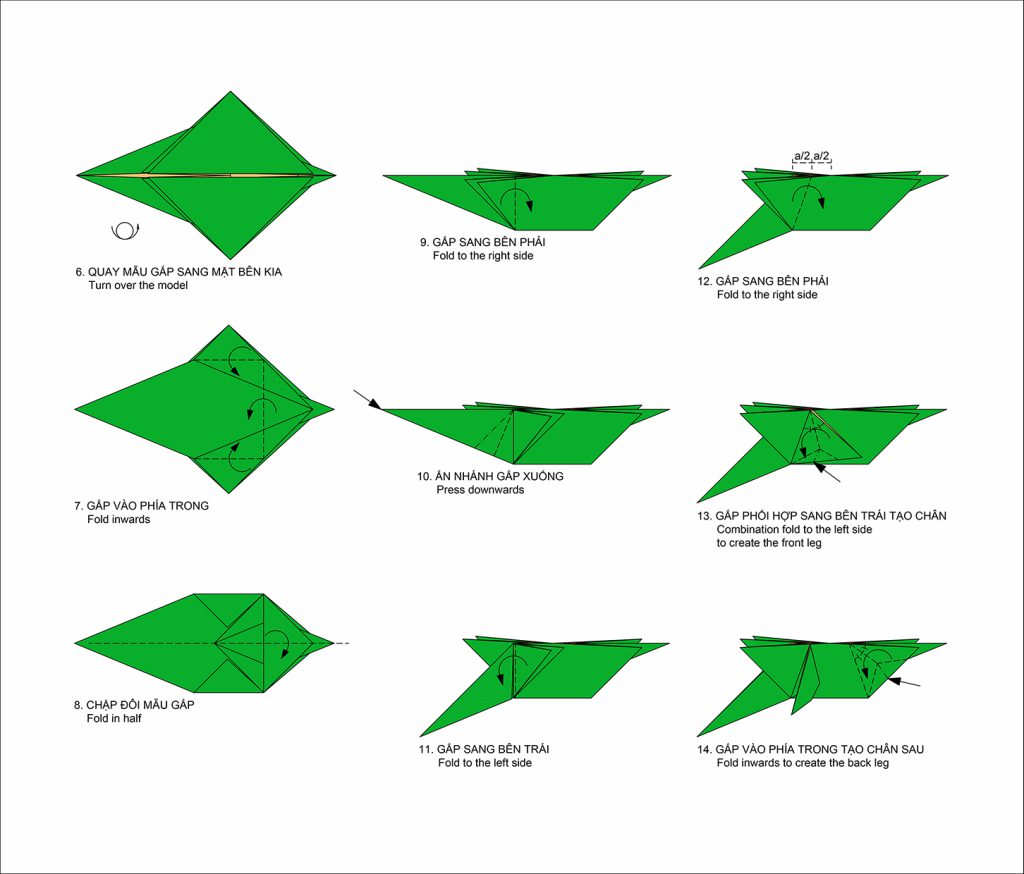 6. QUAY MẪU GẤP SANG MẶT BÊN KIA
Turn over the model

7. GẤP VÀO PHÍA TRONG
Fold inwards

8. CHẬP ĐÔI MẪU GẤP
Fold in half

9. GẤP SANG BÊN PHẢI
Fold to the right side

10. ẤN NHÁNH GẤP XUỐNG
Press downwards

11. GẤP SANG BÊN TRÁI
Fold to the left side

a/2 a/2

12. GẤP SANG BÊN PHẢI
Fold to the right side

13. GẤP PHỐI HỢP SANG BÊN TRÁI TẠO CHÂN
Combination fold to the left side
to create the front leg

14. GẤP VÀO PHÍA TRONG TẠO CHÂN SAU
Fold inwards to create the back leg