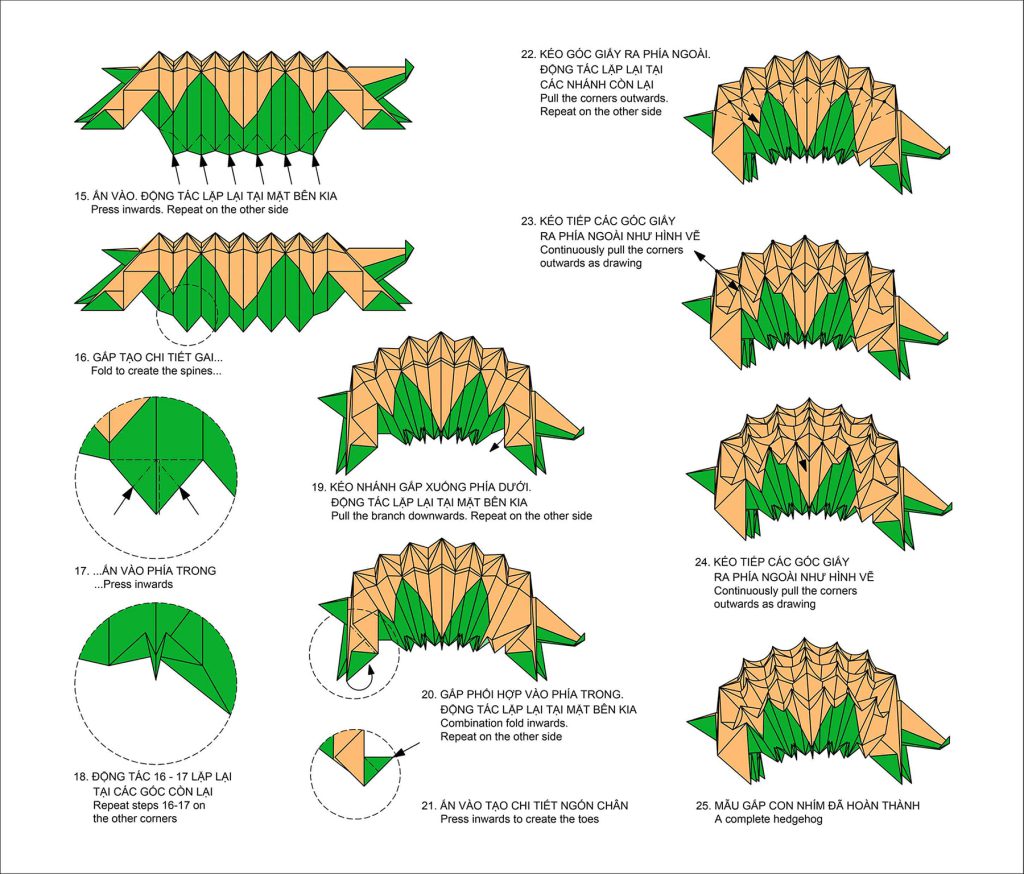 15. ẤN VÀO. ĐỘNG TÁC LẶP LẠI TẠI MẶT BÊN KIA
Press inwards. Repeat on the other side

16. GẤP TẠO CHI TIẾT GAI...
Fold to create the spines...

17. ...ẤN VÀO PHÍA TRONG
...Press inwards

18. ĐỘNG TÁC 16 - 17 LẶP LẠI TẠI CÁC GÓC CÒN LẠI
Repeat steps 16-17 on the other corners

19. KÉO NHÁNH GẤP XUỐNG PHÍA DƯỚI. ĐỘNG TÁC LẶP LẠI TẠI MẶT BÊN KIA
Pull the branch downwards. Repeat on the other side

20. GẤP PHỐI HỢP VÀO PHÍA TRONG. ĐỘNG TÁC LẶP LẠI TẠI MẶT BÊN KIA
Combination fold inwards.
Repeat on the other side

21. ẤN VÀO TẠO CHI TIẾT NGÓN CHÂN
Press inwards to create the toes

22. KÉO GÓC GIẤY RA PHÍA NGOÀI. ĐỘNG TÁC LẶP LẠI TẠI CÁC NHÁNH CÒN LẠI
Pull the corners outwards.
Repeat on the other side

23. KÉO TIẾP CÁC GÓC GIẤY RA PHÍA NGOÀI NHƯ HÌNH VẼ
Continuously pull the corners outwards as drawing

24. KÉO TIẾP CÁC GÓC GIẤY RA PHÍA NGOÀI NHƯ HÌNH VẼ
Continuously pull the corners outwards as drawing

25. MẪU GẤP CON NHÍM ĐÃ HOÀN THÀNH
A complete hedgehog