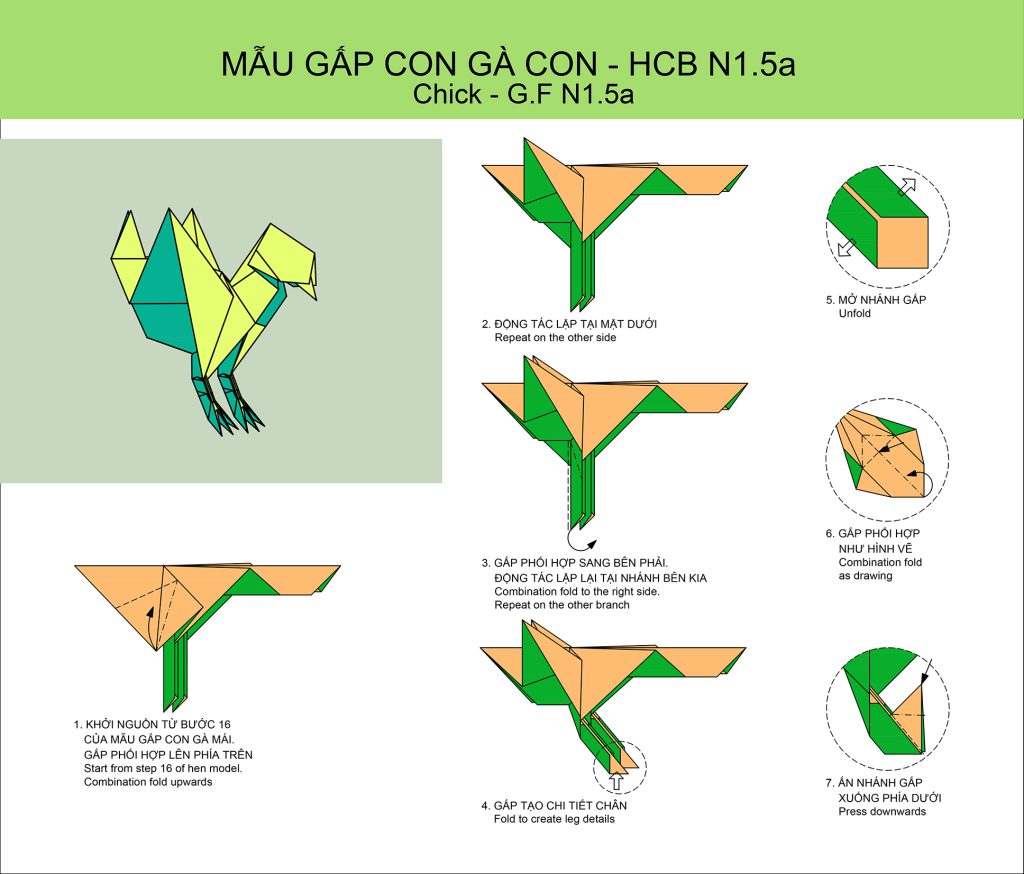 MẪU GẤP CON GÀ CON - HCB N1.5a
Chick - G.F N1.5a

1. KHỞI NGUỒN TỪ BƯỚC 16 CỦA MẪU GẤP CON GÀ MÁI. GẤP PHỐI HỢP LÊN PHÍA TRÊN
Start from step 16 of hen model. Combination fold upwards

2. ĐỘNG TÁC LẶP TẠI MẶT DƯỚI
Repeat on the other side

3. GẤP PHỐI HỢP SANG BÊN PHẢI. ĐỘNG TÁC LẶP LẠI TẠI NHÁNH BÊN KIA
Combination fold to the right side. Repeat on the other branch

4. GẤP TẠO CHI TIẾT CHÂN
Fold to create leg details

5. MỞ NHÁNH GẤP
Unfold

6. GẤP PHỐI HỢP NHƯ HÌNH VẼ
Combination fold as drawing

7. ẤN NHÁNH GẤP XUỐNG PHÍA DƯỚI
Press downwards