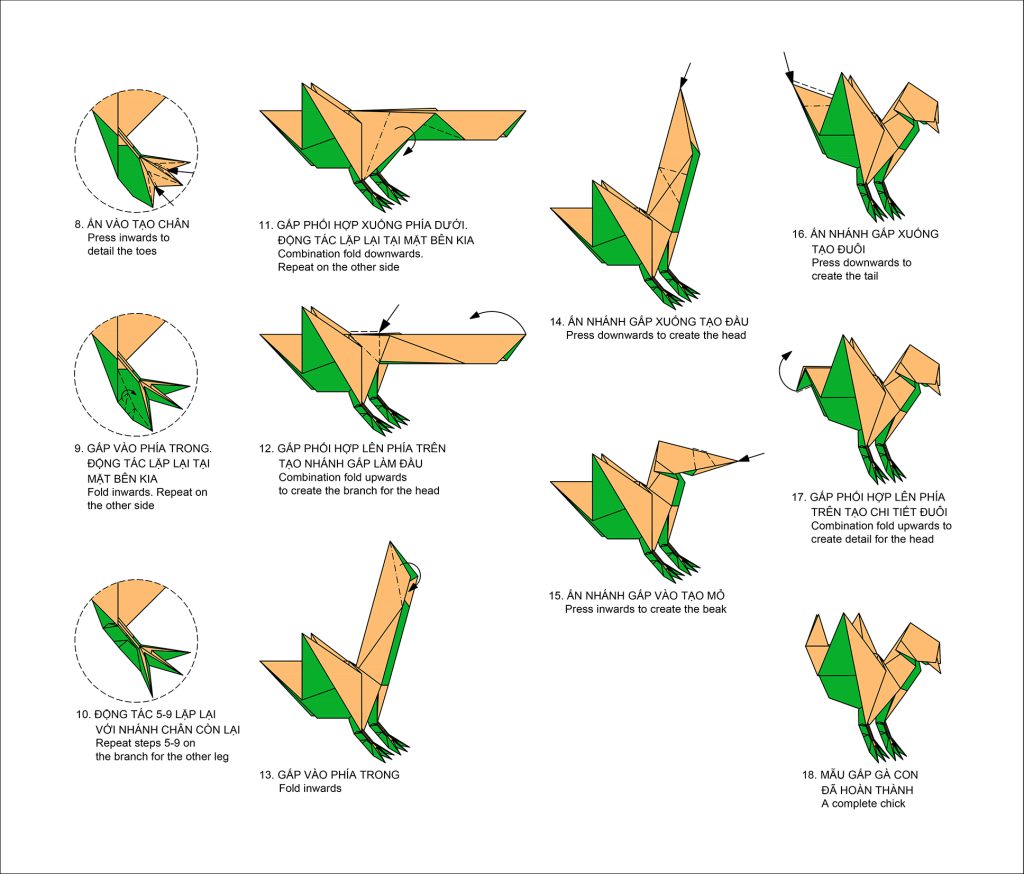 8. ẤN VÀO TẠO CHÂN
Press inwards to detail the toes

9. GẤP VÀO PHÍA TRONG. ĐỘNG TÁC LẶP LẠI TẠI MẶT BÊN KIA
Fold inwards. Repeat on the other side

10. ĐỘNG TÁC 5-9 LẶP LẠI VỚI NHÁNH CHÂN CÒN LẠI
Repeat steps 5-9 on the branch for the other leg

11. GẤP PHỐI HỢP XUỐNG PHÍA DƯỚI. ĐỘNG TÁC LẶP LẠI TẠI MẶT BÊN KIA
Combination fold downwards. Repeat on the other side

12. GẤP PHỐI HỢP LÊN PHÍA TRÊN TẠO NHÁNH GẤP LÀM ĐẦU
Combination fold upwards to create the branch for the head

13. GẤP VÀO PHÍA TRONG
Fold inwards

14. ẤN NHÁNH GẤP XUỐNG TẠO ĐẦU
Press downwards to create the head

15. ẤN NHÁNH GẤP VÀO TẠO MỎ
Press inwards to create the beak

16. ẤN NHÁNH GẤP XUỐNG TẠO ĐUÔI
Press downwards to create the tail

17. GẤP PHỐI HỢP LÊN PHÍA TRÊN TẠO CHI TIẾT ĐUÔI
Combination fold upwards to create detail for the head

18. MẪU GẤP GÀ CON ĐÃ HOÀN THÀNH
A complete chick