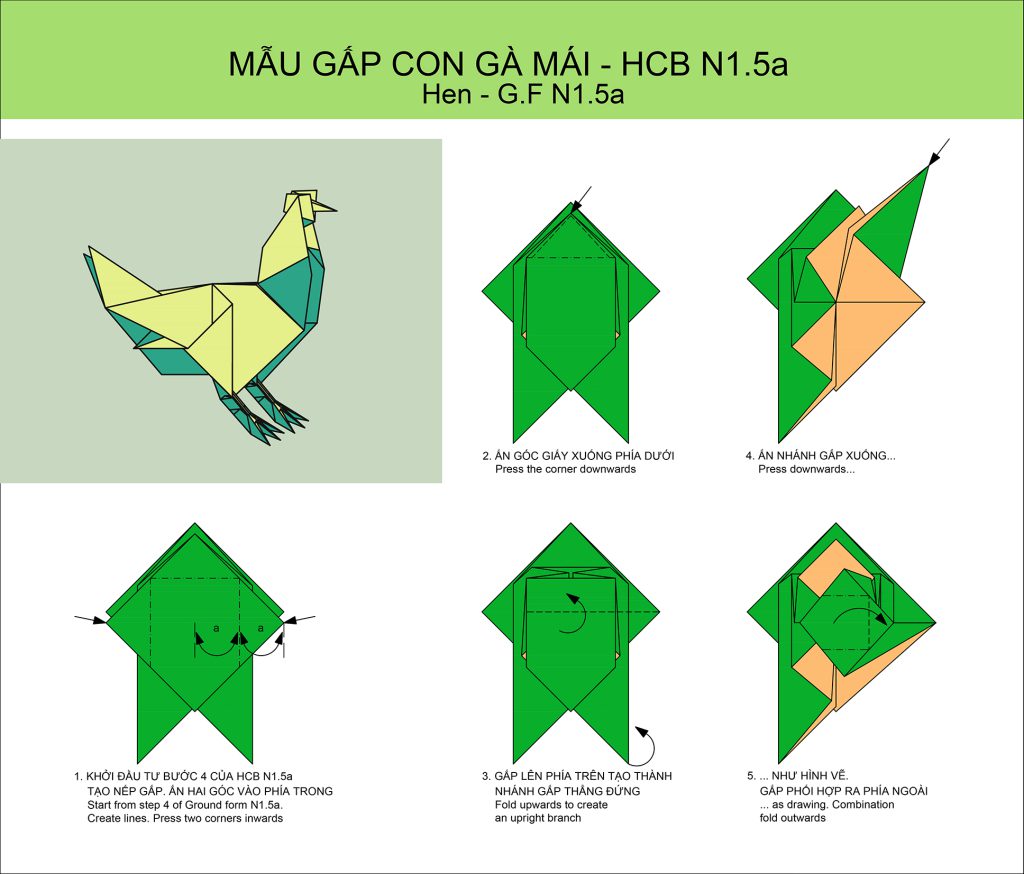 MẪU GẤP CON GÀ MÁI - HCB N1.5a
Hen - G.F N1.5a

2. ẤN GÓC GIẤY XUỐNG PHÍA DƯỚI
Press the corner downwards

4. ẤN NHÁNH GẤP XUỐNG...
Press downwards...

a a

1. KHỞI ĐẦU TỪ BƯỚC 4 CỦA HCB N1.5a TẠO NẾP GẤP. ẤN HAI GÓC VÀO PHÍA TRONG
Start from step 4 of Ground form N1.5a. Create lines. Press two corners inwards

3. GẤP LÊN PHÍA TRÊN TẠO THÀNH NHÁNH GẤP THẲNG ĐỨNG
Fold upwards to create an upright branch

5. ... NHƯ HÌNH VẼ. GẤP PHỐI HỢP RA PHÍA NGOÀI
... as drawing. Combination fold outwards