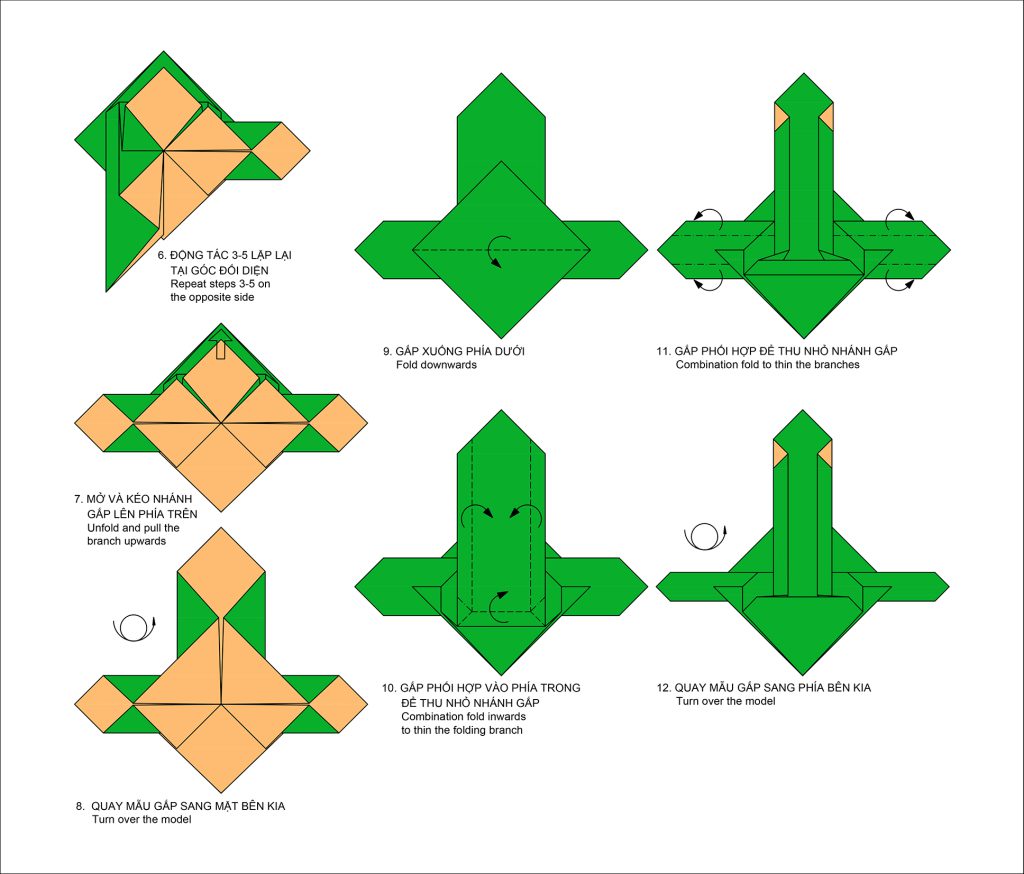 6. ĐỘNG TÁC 3-5 LẶP LẠI TẠI GÓC ĐỐI DIỆN
Repeat steps 3-5 on the opposite side

7. MỞ VÀ KÉO NHÁNH GẤP LÊN PHÍA TRÊN
Unfold and pull the branch upwards

8. QUAY MẪU GẤP SANG MẶT BÊN KIA
Turn over the model

9. GẤP XUỐNG PHÍA DƯỚI
Fold downwards

10. GẤP PHỐI HỢP VÀO PHÍA TRONG ĐỂ THU NHỎ NHÁNH GẤP
Combination fold inwards to thin the folding branch

11. GẤP PHỐI HỢP ĐỂ THU NHỎ NHÁNH GẤP
Combination fold to thin the branches

12. QUAY MẪU GẤP SANG PHÍA BÊN KIA
Turn over the model