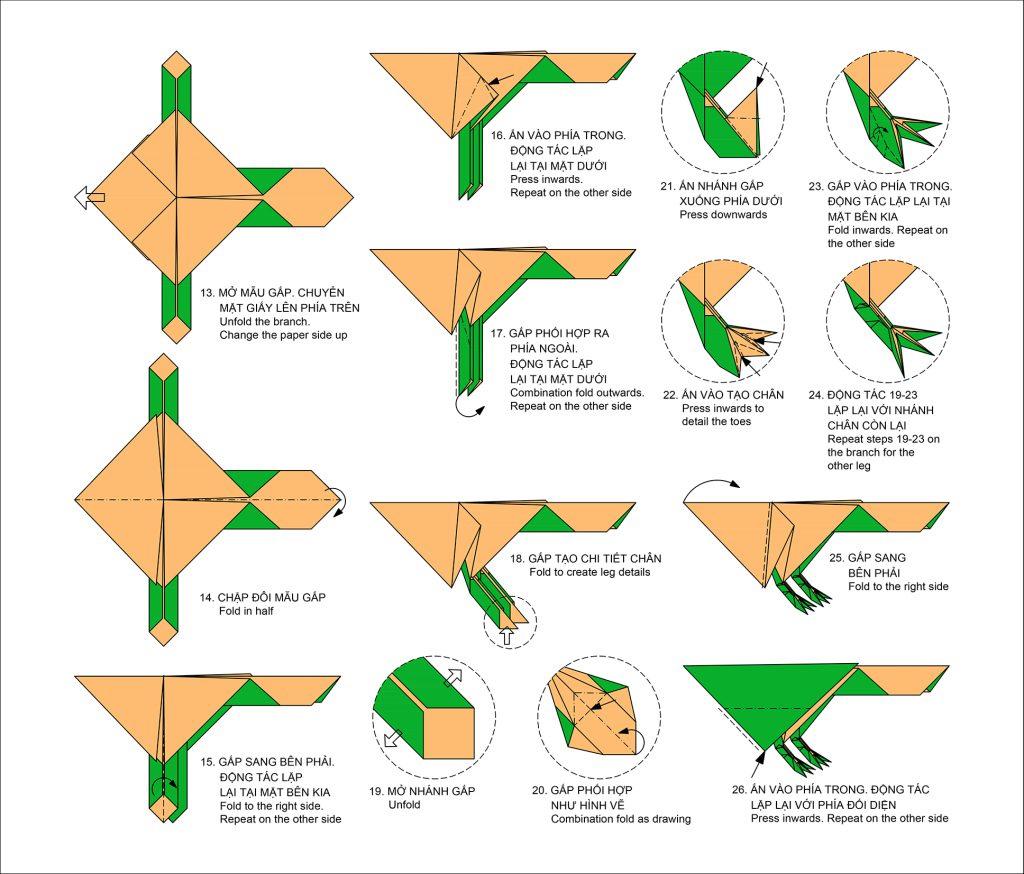 13. MỞ MẪU GẤP. CHUYỂN MẶT GIẤY LÊN PHÍA TRÊN
Unfold the branch.
Change the paper side up

14. CHẬP ĐÔI MẪU GẤP
Fold in half

15. GẤP SANG BÊN PHẢI. ĐỘNG TÁC LẶP LẠI TẠI MẶT BÊN KIA
Fold to the right side.
Repeat on the other side

16. ẤN VÀO PHÍA TRONG. ĐỘNG TÁC LẶP LẠI TẠI MẶT DƯỚI
Press inwards.
Repeat on the other side

17. GẤP PHỐI HỢP RA PHÍA NGOÀI. ĐỘNG TÁC LẶP LẠI TẠI MẶT DƯỚI
Combination fold outwards.
Repeat on the other side

18. GẤP TẠO CHI TIẾT CHÂN
Fold to create leg details

19. MỞ NHÁNH GẤP
Unfold

20. GẤP PHỐI HỢP NHƯ HÌNH VẼ
Combination fold as drawing

21. ẤN NHÁNH GẤP XUỐNG PHÍA DƯỚI
Press downwards

22. ẤN VÀO TẠO CHÂN
Press inwards to detail the toes

23. GẤP VÀO PHÍA TRONG. ĐỘNG TÁC LẶP LẠI TẠI MẶT BÊN KIA
Fold inwards. Repeat on the other side

24. ĐỘNG TÁC 19-23 LẶP LẠI VỚI NHÁNH CHÂN CÒN LẠI
Repeat steps 19-23 on the branch for the other leg

25. GẤP SANG BÊN PHẢI
Fold to the right side

26. ẤN VÀO PHÍA TRONG. ĐỘNG TÁC LẶP LẠI VỚI PHÍA ĐỐI DIỆN
Press inwards. Repeat on the other side