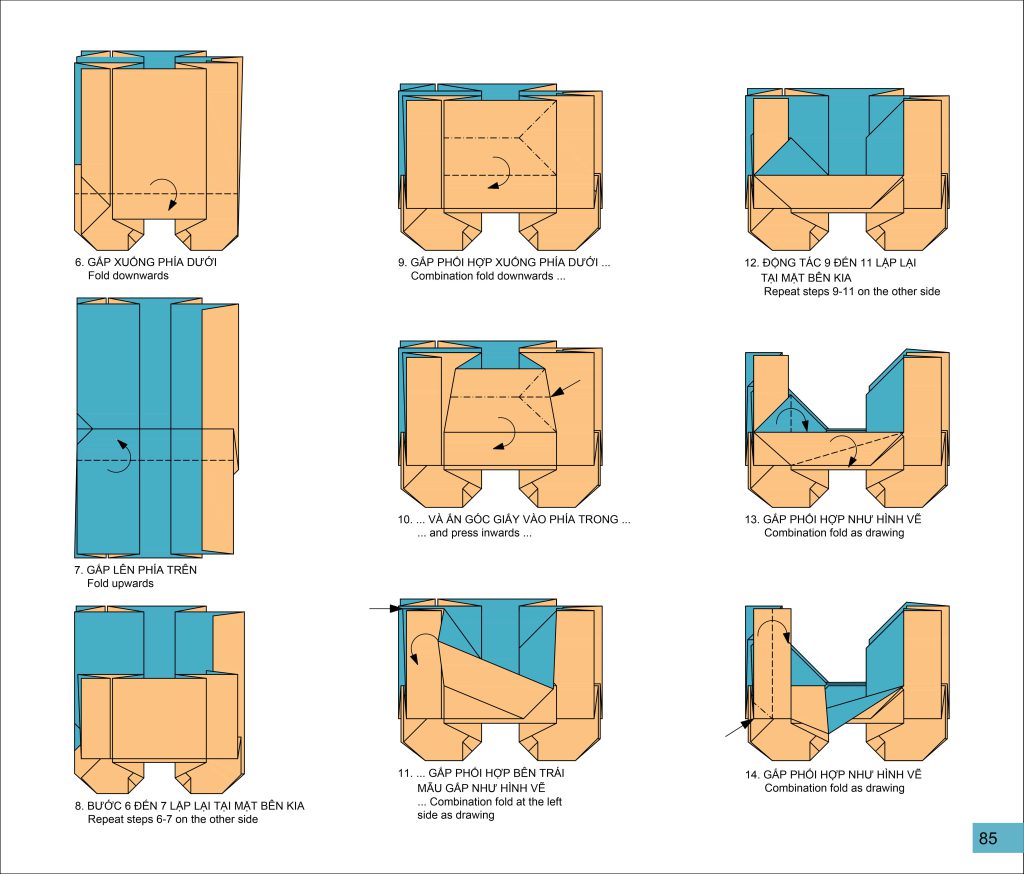 6. GẤP XUỐNG PHÍA DƯỚI
Fold downwards

7. GẤP LÊN PHÍA TRÊN
Fold upwards

8. BƯỚC 6 ĐẾN 7 LẶP LẠI TẠI MẶT BÊN KIA
Repeat steps 6-7 on the other side

9. GẤP PHỐI HỢP XUỐNG PHÍA DƯỚI ...
Combination fold downwards ...

10. ... VÀ ẤN GÓC GIẤY VÀO PHÍA TRONG ...
... and press inwards ...

11. ... GẤP PHỐI HỢP BÊN TRÁI MẪU GẤP NHƯ HÌNH VẼ
... Combination fold at the left side as drawing

12. ĐỘNG TÁC 9 ĐẾN 11 LẶP LẠI TẠI MẶT BÊN KIA
Repeat steps 9-11 on the other side

13. GẤP PHỐI HỢP NHƯ HÌNH VẼ
Combination fold as drawing

14. GẤP PHỐI HỢP NHƯ HÌNH VẼ
Combination fold as drawing

85