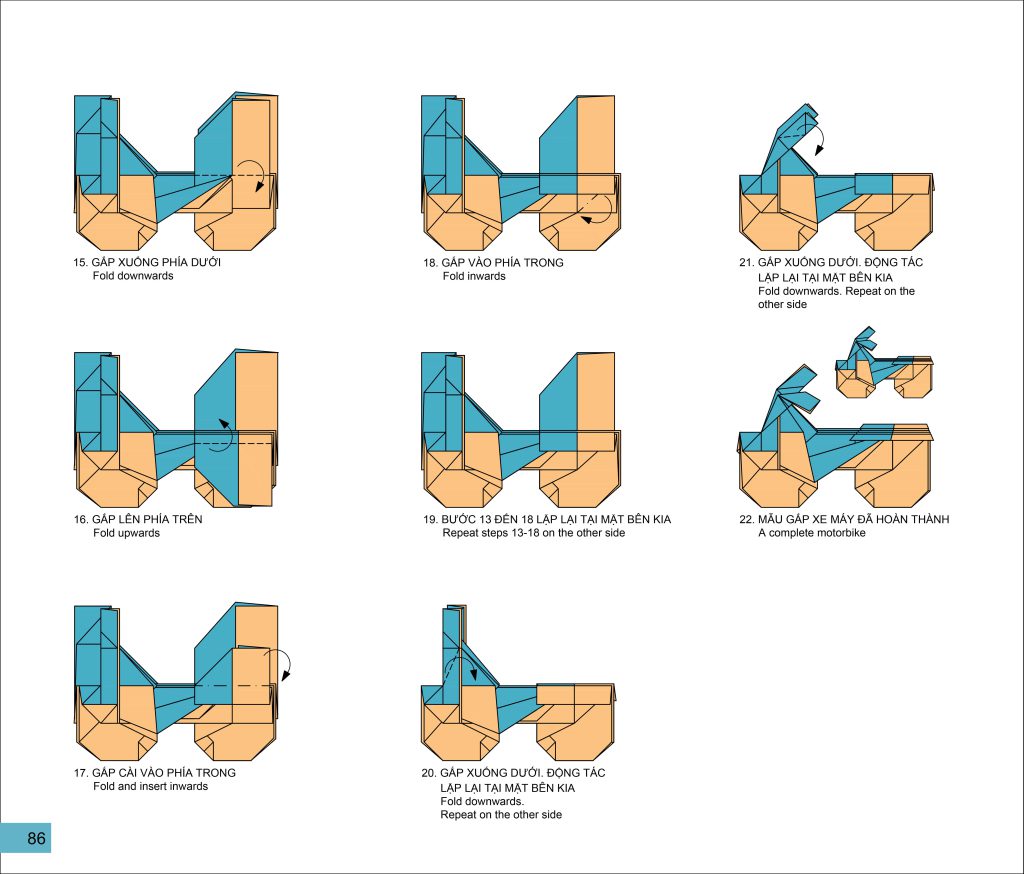 15. GẤP XUỐNG PHÍA DƯỚI
Fold downwards

16. GẤP LÊN PHÍA TRÊN
Fold upwards

17. GẤP CÀI VÀO PHÍA TRONG
Fold and insert inwards

18. GẤP VÀO PHÍA TRONG
Fold inwards

19. BƯỚC 13 ĐẾN 18 LẶP LẠI TẠI MẶT BÊN KIA
Repeat steps 13-18 on the other side

20. GẤP XUỐNG DƯỚI. ĐỘNG TÁC LẶP LẠI TẠI MẶT BÊN KIA
Fold downwards.
Repeat on the other side

21. GẤP XUỐNG DƯỚI. ĐỘNG TÁC LẶP LẠI TẠI MẶT BÊN KIA
Fold downwards. Repeat on the other side

22. MẪU GẤP XE MÁY ĐÃ HOÀN THÀNH
A complete motorbike

86