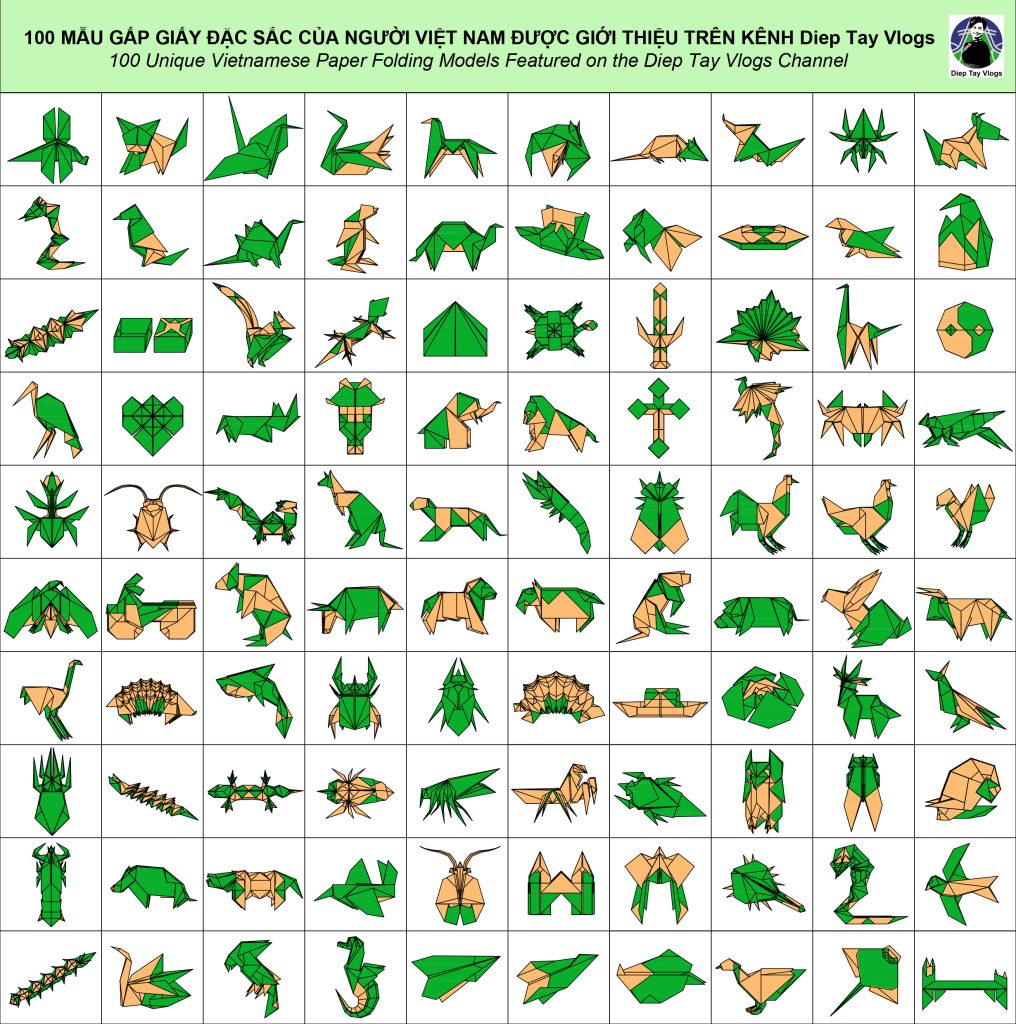 100 MẪU GẤP GIẤY ĐẶC SẮC CỦA NGƯỜI VIỆT NAM ĐƯỢC GIỚI THIỆU TRÊN KÊNH Diep Tay Vlogs
100 Unique Vietnamese Paper Folding Models Featured on the Diep Tay Vlogs Channel

Diep Tay Vlogs