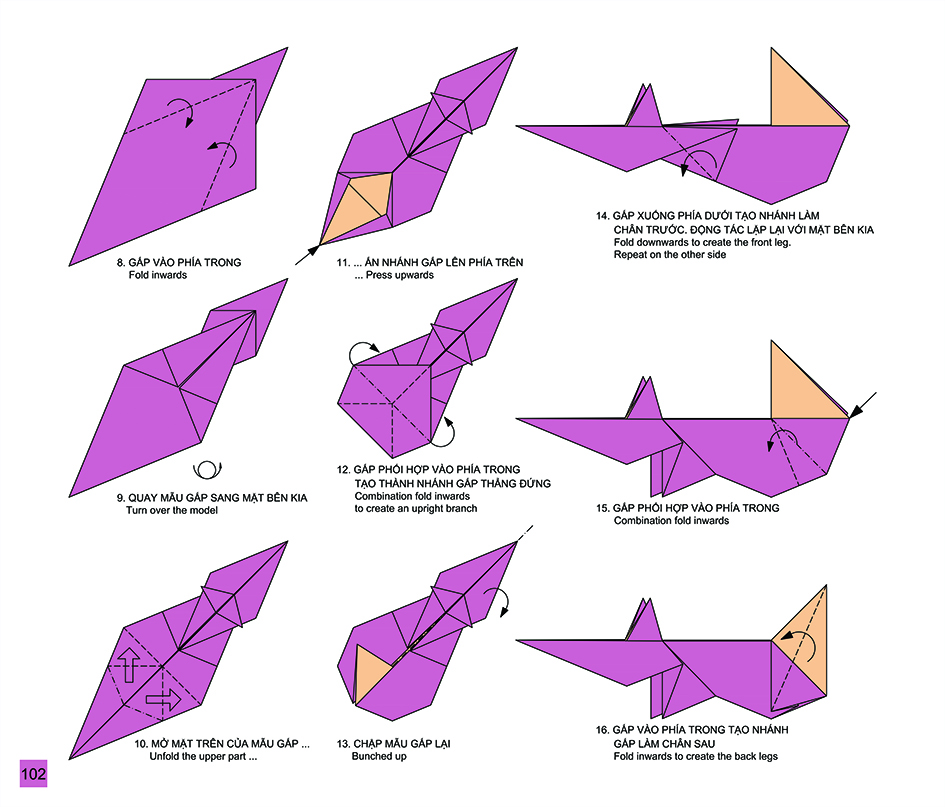 8. GẤP VÀO PHÍA TRONG
Fold inwards

9. QUAY MẪU GẤP SANG MẶT BÊN KIA
Turn over the model

10. MỞ MẶT TRÊN CỦA MẪU GẤP ...
Unfold the upper part ...

11. ... ẤN NHÁNH GẤP LÊN PHÍA TRÊN
... Press upwards

12. GẤP PHỐI HỢP VÀO PHÍA TRONG
TẠO THÀNH NHÁNH GẤP THẲNG ĐỨNG
Combination fold inwards
to create an upright branch

13. CHẬP MẪU GẤP LẠI
Bunched up

14. GẤP XUỐNG PHÍA DƯỚI TẠO NHÁNH LÀM
CHÂN TRƯỚC. ĐỘNG TÁC LẶP LẠI VỚI MẶT BÊN KIA
Fold downwards to create the front leg.
Repeat on the other side

15. GẤP PHỐI HỢP VÀO PHÍA TRONG
Combination fold inwards

16. GẤP VÀO PHÍA TRONG TẠO NHÁNH
GẤP LÀM CHÂN SAU
Fold inwards to create the back legs

102