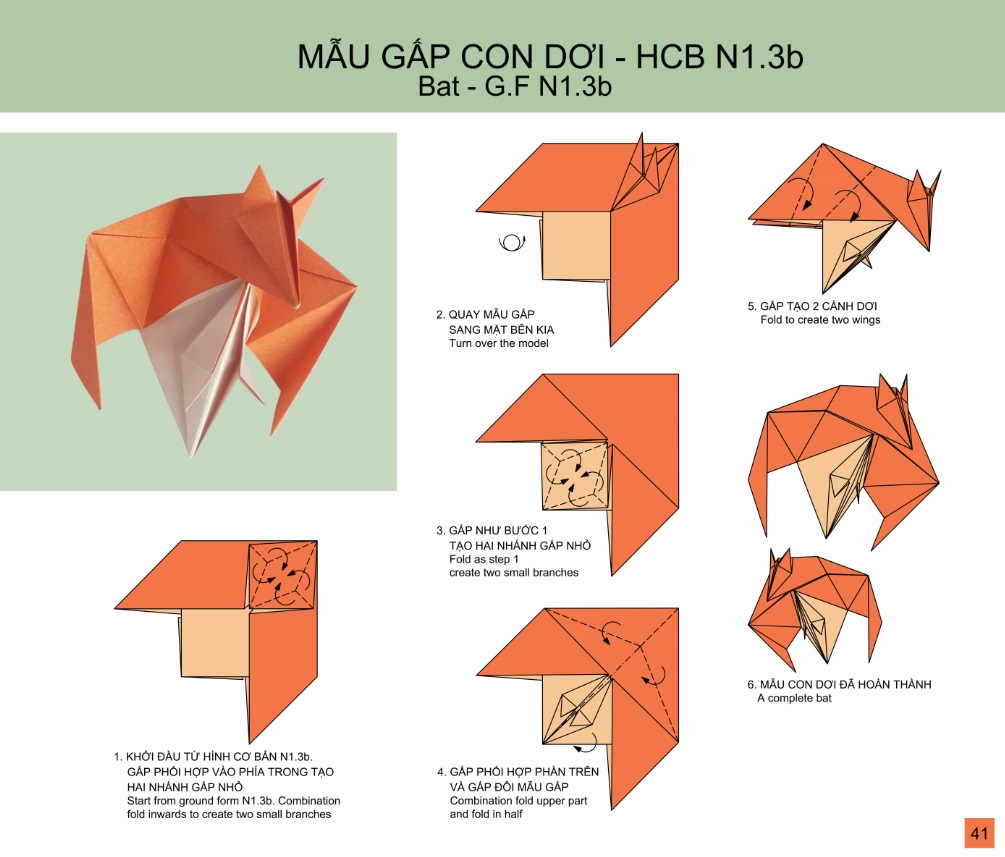 MẪU GẤP CON DƠI - HCB N1.3b
Bat - G.F N1.3b

1. KHỞI ĐẦU TỪ HÌNH CƠ BẢN N1.3b.
GẤP PHỐI HỢP VÀO PHÍA TRONG TẠO HAI NHÁNH GẤP NHỎ
Start from ground form N1.3b. Combination fold inwards to create two small branches

2. QUAY MẪU GẤP SANG MẶT BÊN KIA
Turn over the model

3. GẤP NHƯ BƯỚC 1
TẠO HAI NHÁNH GẤP NHỎ
Fold as step 1
create two small branches

4. GẤP PHỐI HỢP PHẦN TRÊN VÀ GẤP ĐÔI MẪU GẤP
Combination fold upper part and fold in half

5. GẤP TẠO 2 CÁNH DƠI
Fold to create two wings

6. MẪU CON DƠI ĐÃ HOÀN THÀNH
A complete bat

41